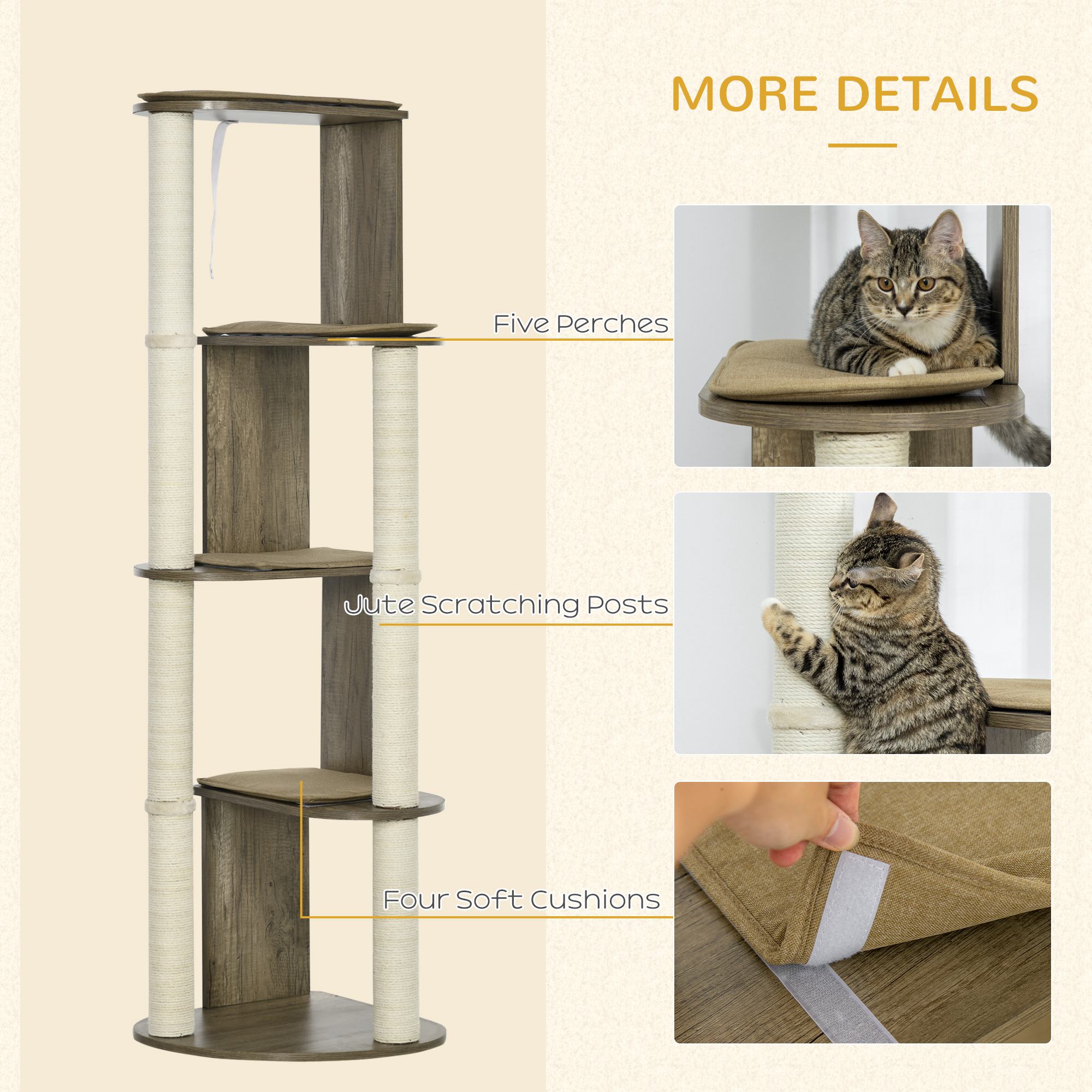 MORE DETAILS

Five Perches

Jute Scratching Posts

Four Soft Cushions