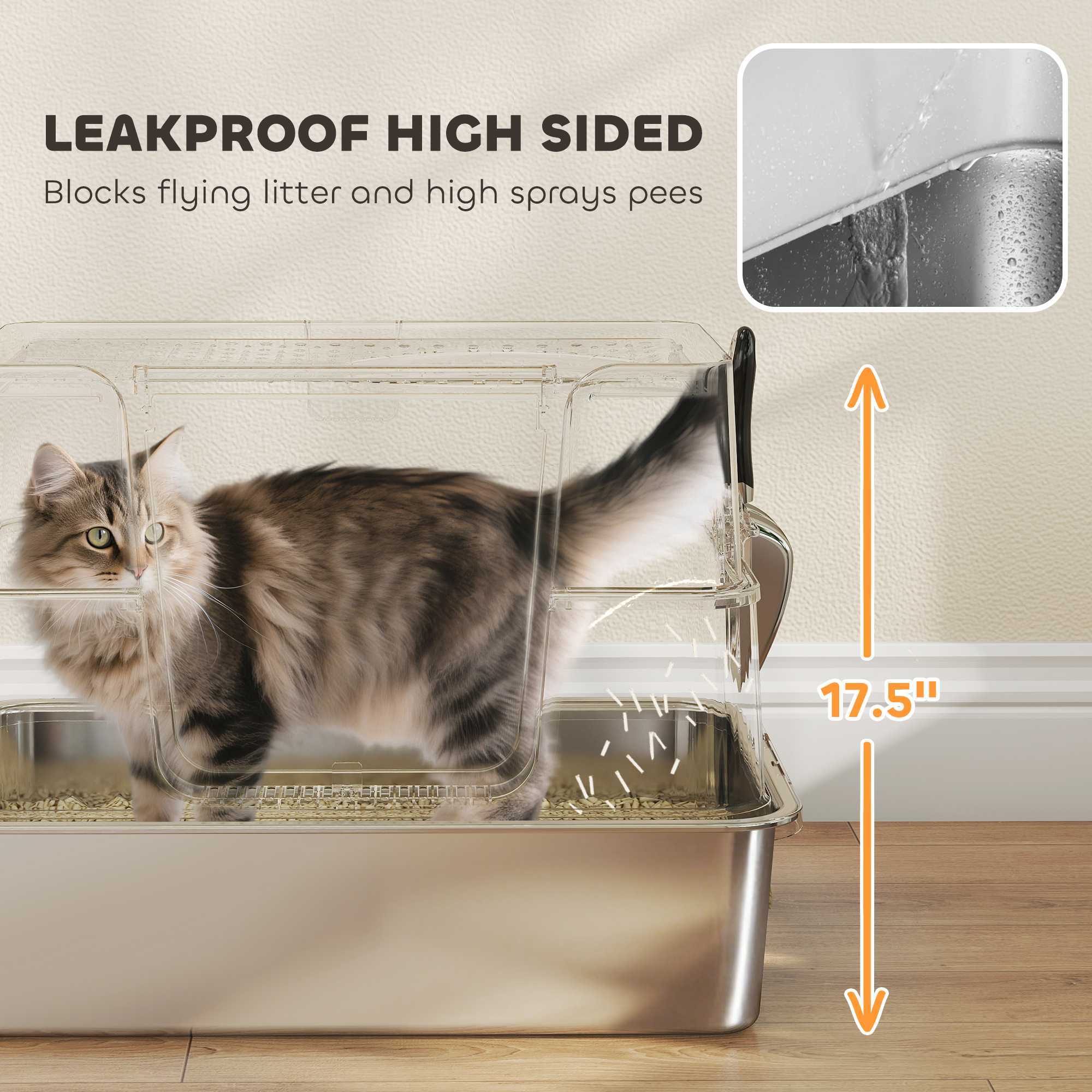 LEAKPROOF HIGH SIDED

Blocks flying litter and high sprays pees

17.5"