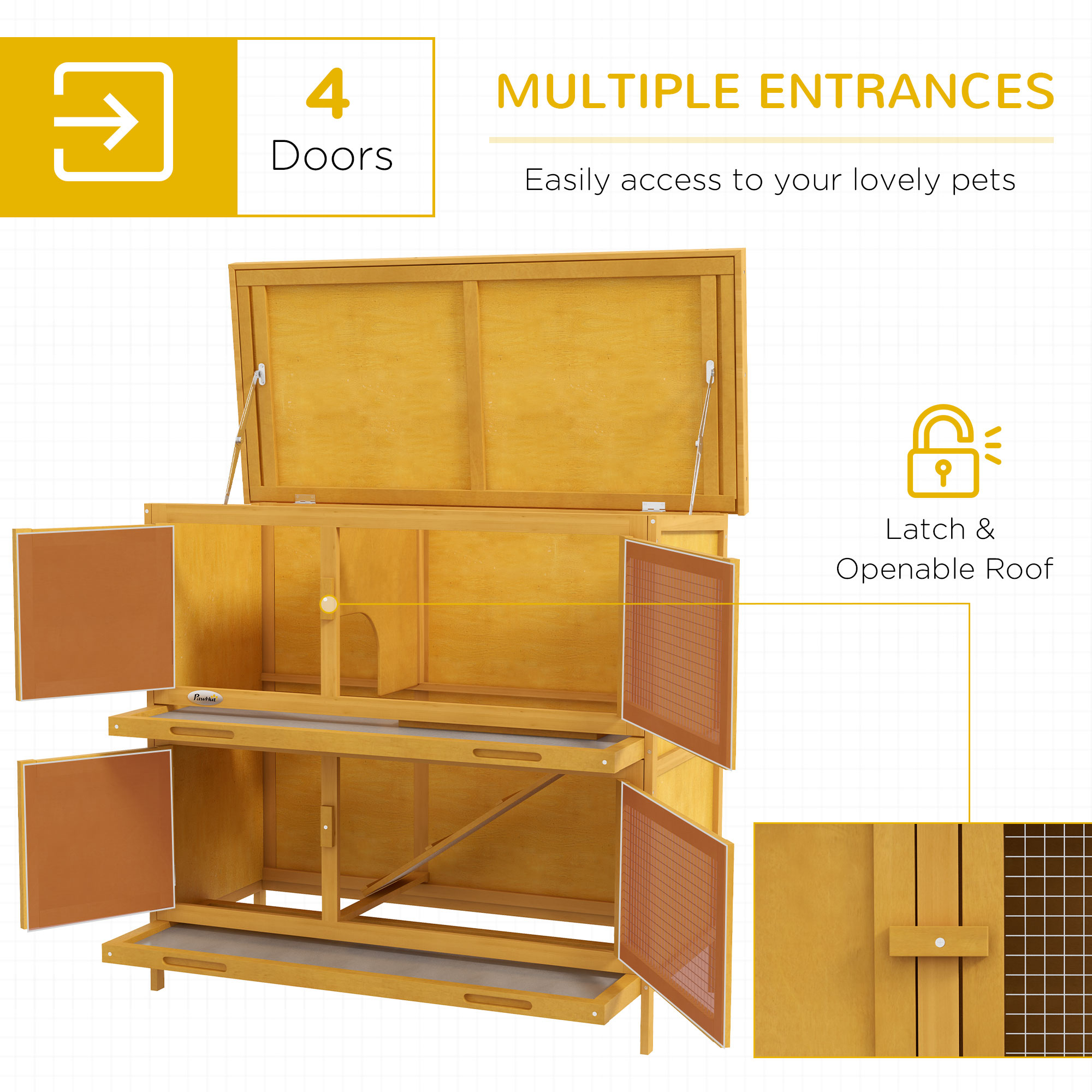 4
Doors

MULTIPLE ENTRANCES

Easily access to your lovely pets

Latch &
Openable Roof

PawHut