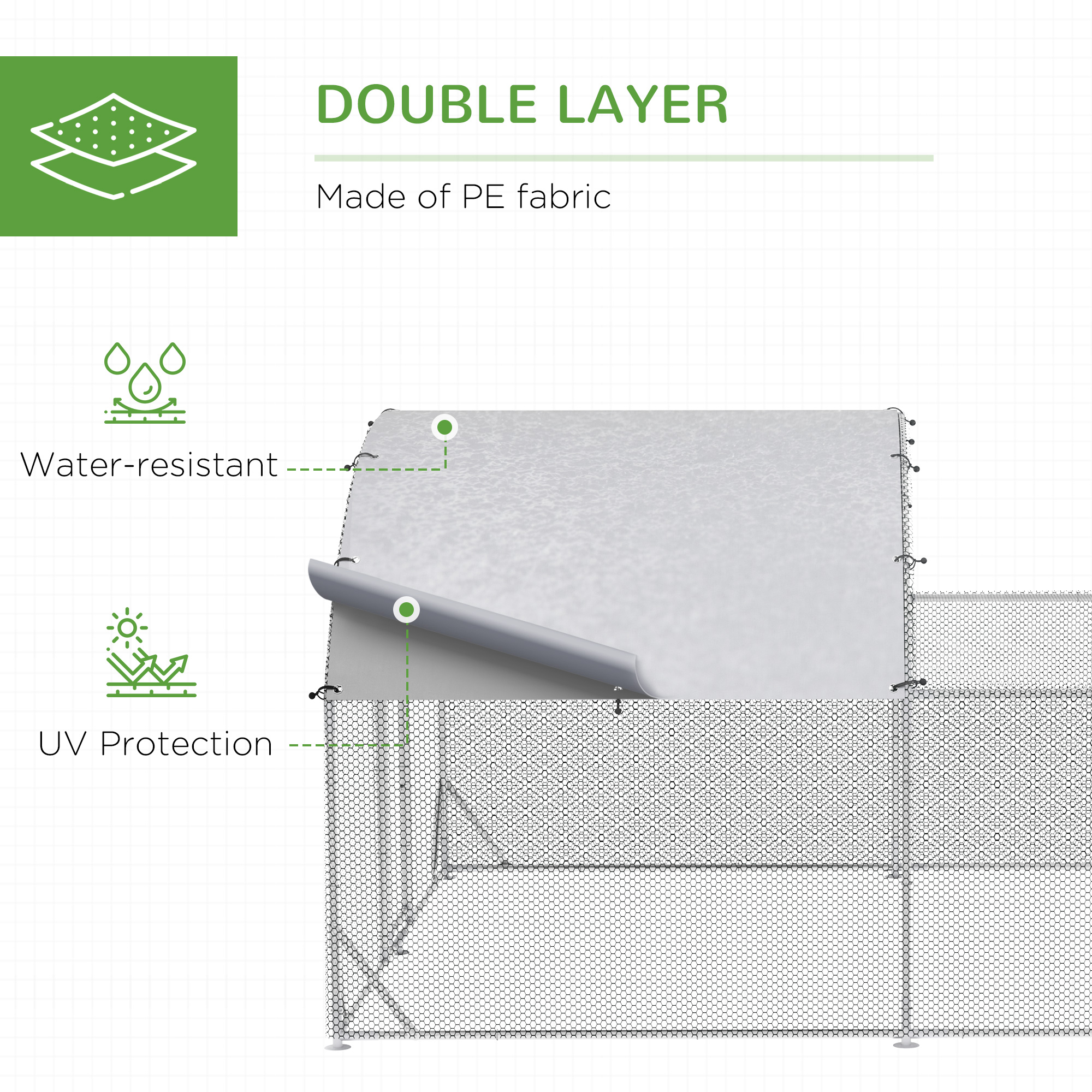 DOUBLE LAYER

Made of PE fabric

Water-resistant

UV Protection