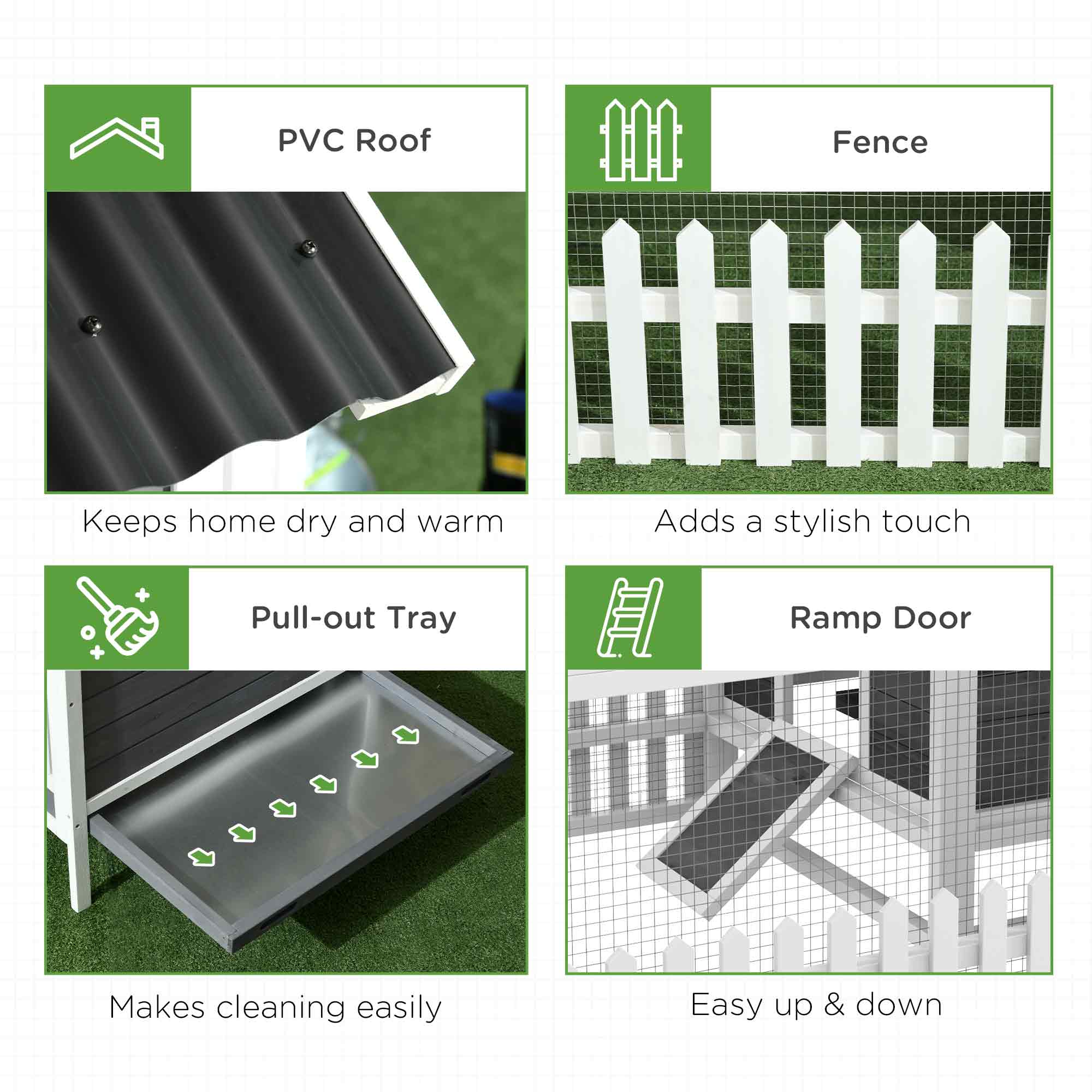 PVC Roof

Keeps home dry and warm

Fence

Adds a stylish touch

Pull-out Tray

Makes cleaning easily

Ramp Door

Easy up & down