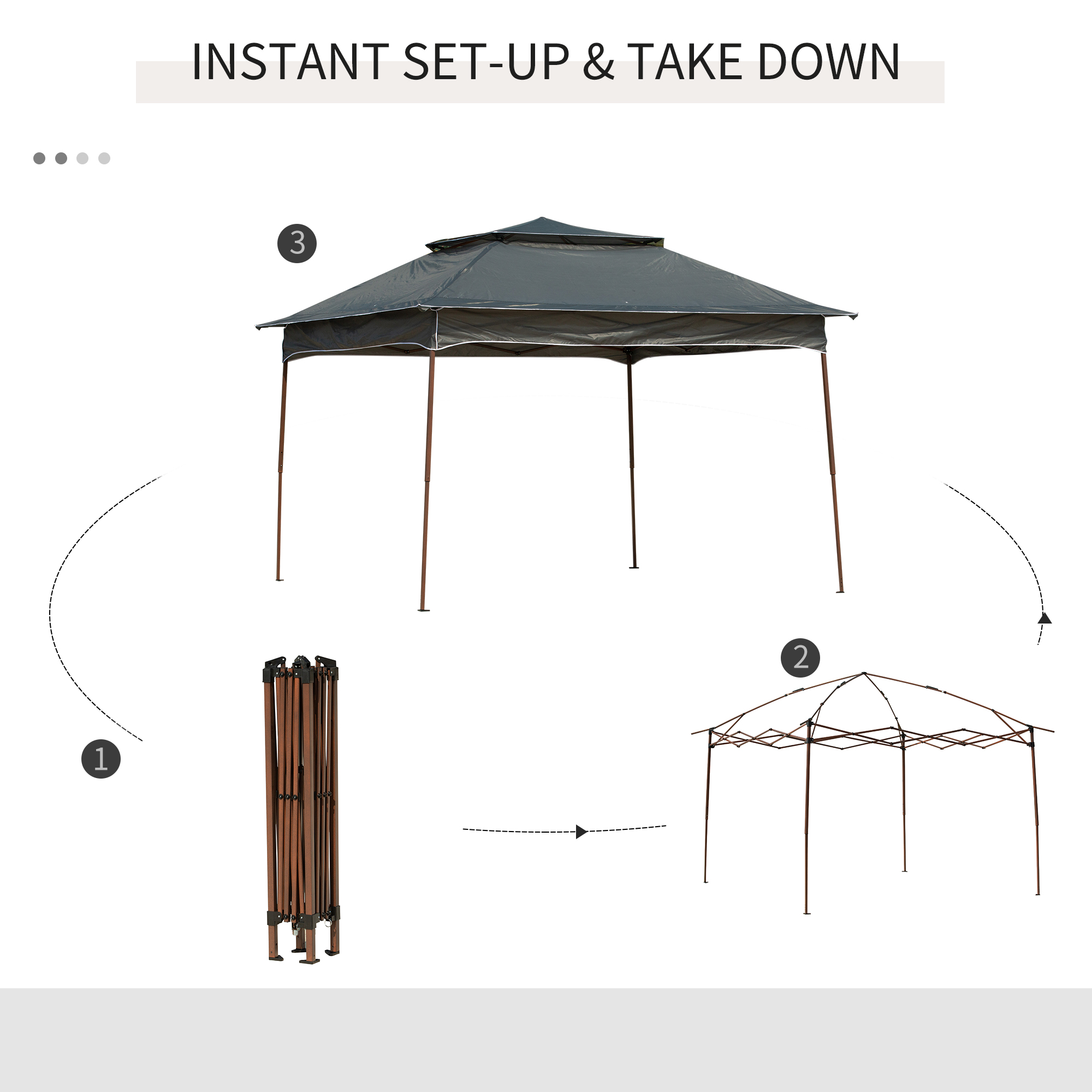 INSTANT SET-UP & TAKE DOWN

3

2

1