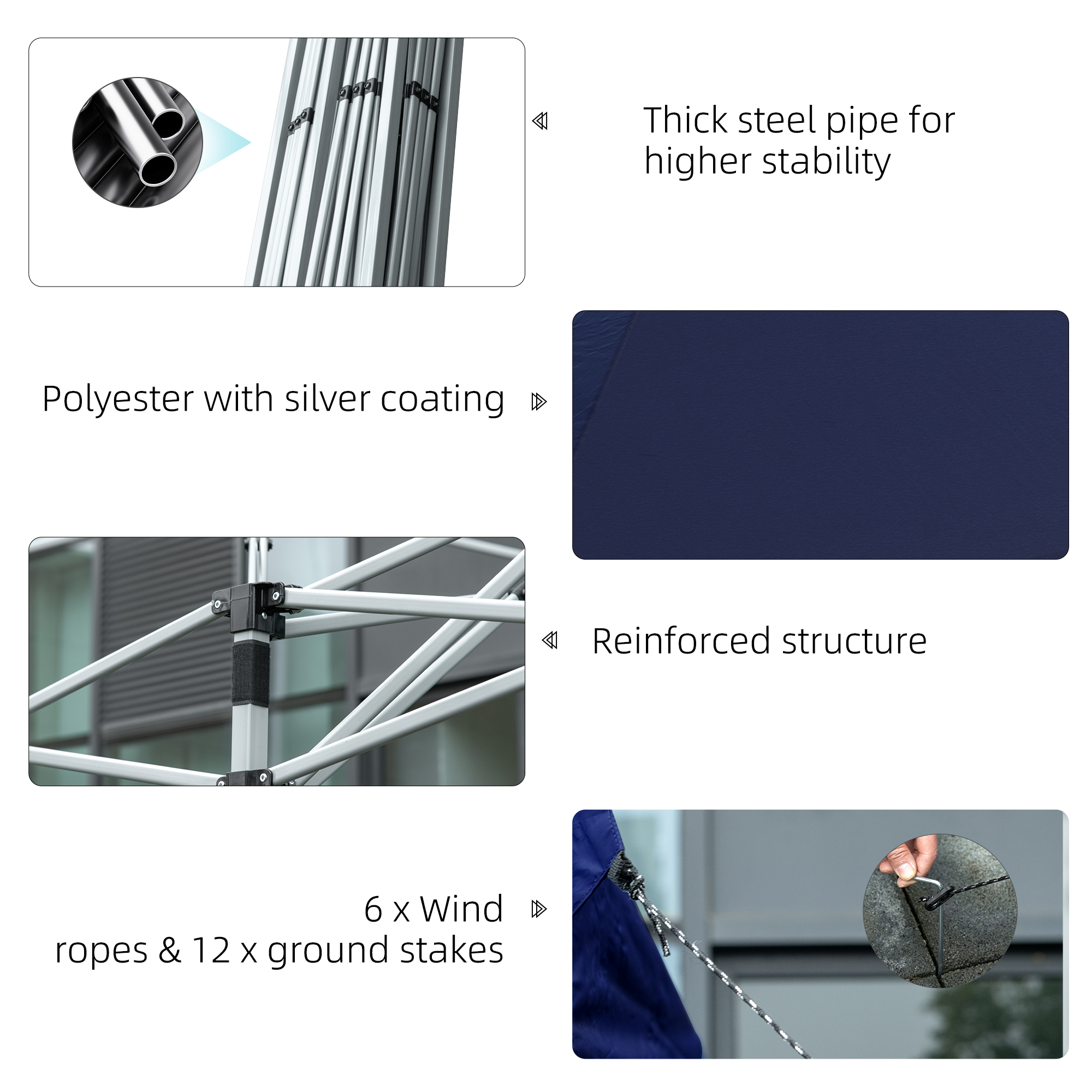 Thick steel pipe for higher stability

Polyester with silver coating

Reinforced structure

6 x Wind ropes & 12 x ground stakes