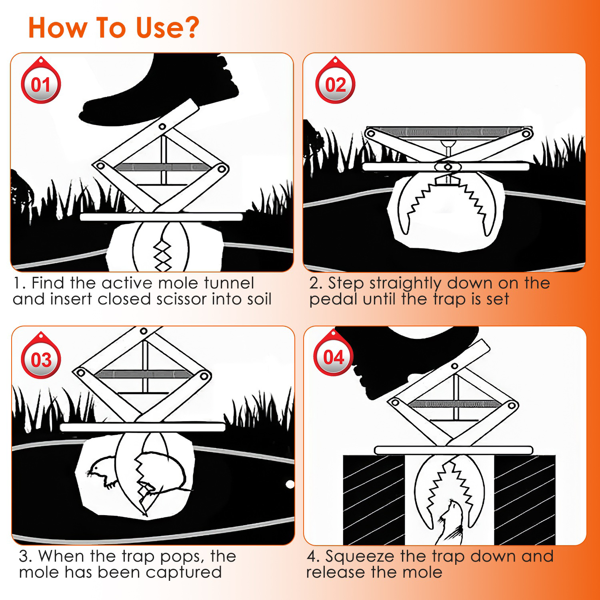 How To Use?

01

1. Find the active mole tunnel and insert closed scissor into soil

02

2. Step straightly down on the pedal until the trap is set

03

3. When the trap pops, the mole has been captured

04

4. Squeeze the trap down and release the mole