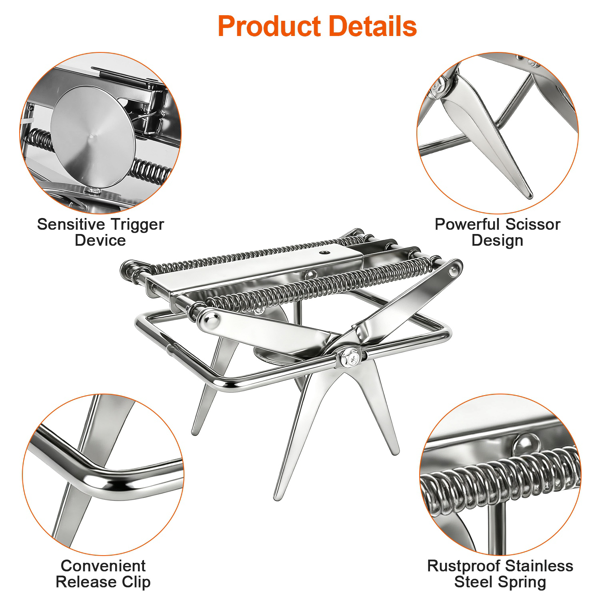 Product Details

Sensitive Trigger Device

Powerful Scissor Design

Convenient Release Clip

Rustproof Stainless Steel Spring