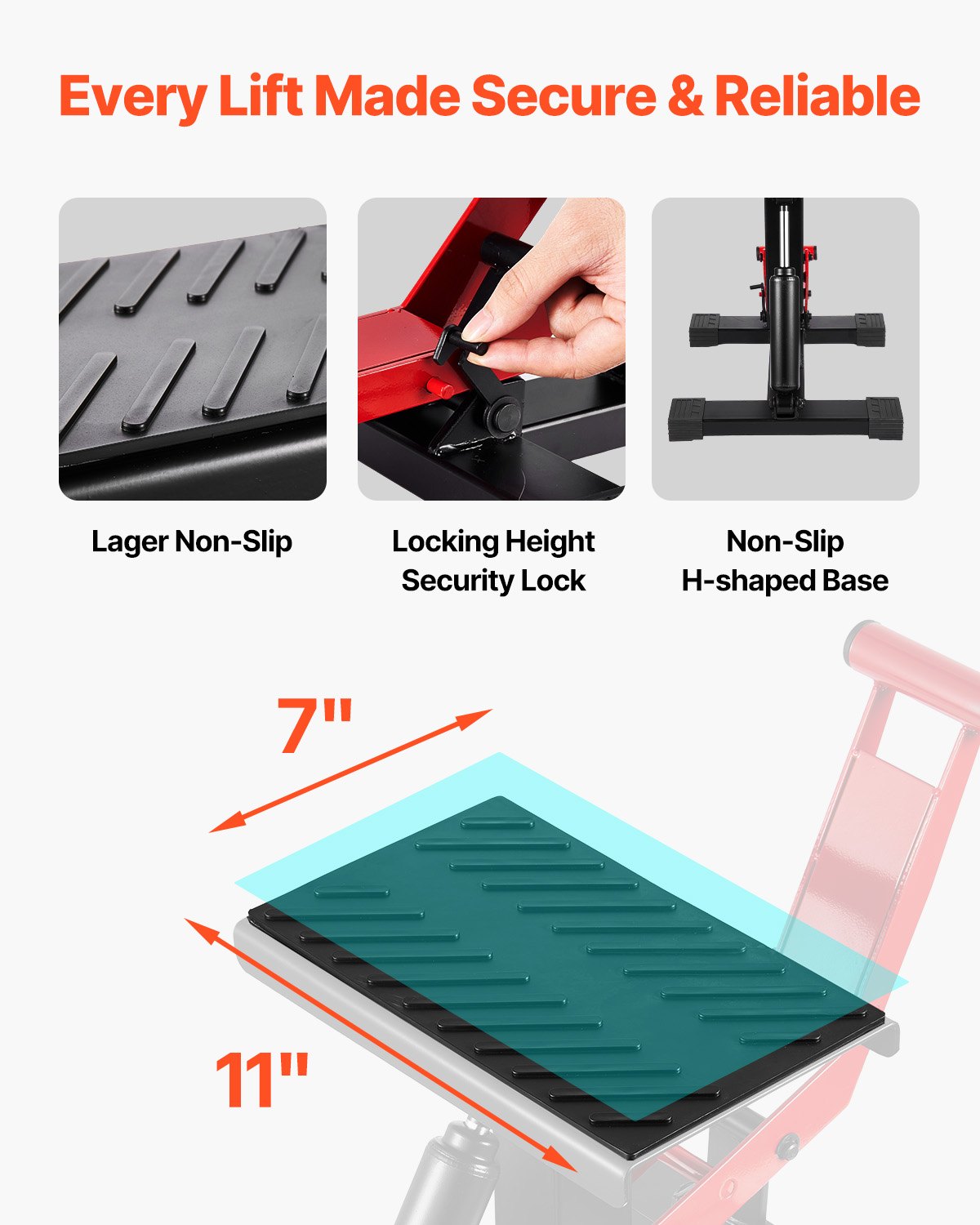 Every Lift Made Secure & Reliable

Lager Non-Slip

Locking Height Security Lock

Non-Slip H-shaped Base

7"

11"