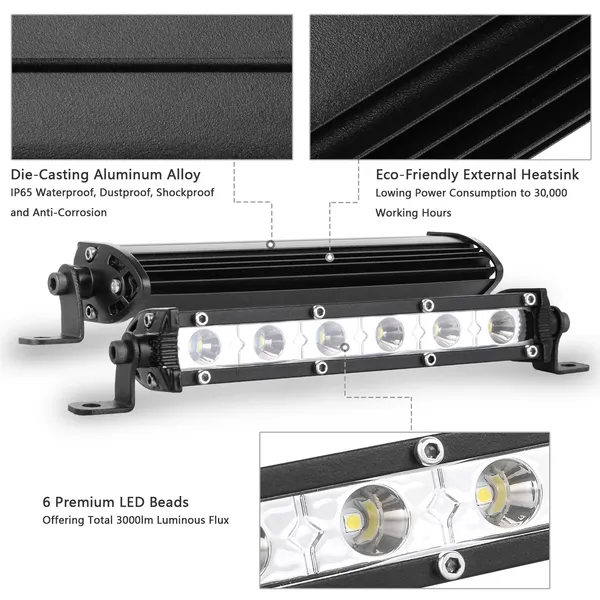 Die-Casting Aluminum Alloy
IP65 Waterproof, Dustproof, Shockproof and Anti-Corrosion

Eco-Friendly External Heatsink
Lowing Power Consumption to 30,000 Working Hours

6 Premium LED Beads
Offering Total 3000lm Luminous Flux