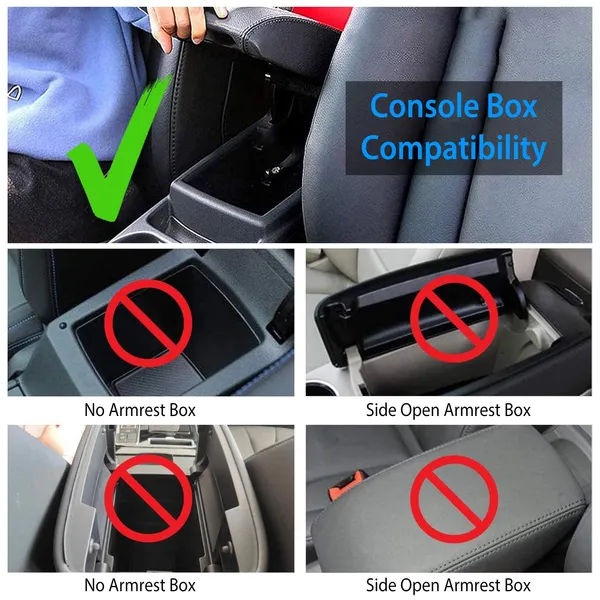 Console Box Compatibility

No Armrest Box

Side Open Armrest Box

No Armrest Box

Side Open Armrest Box