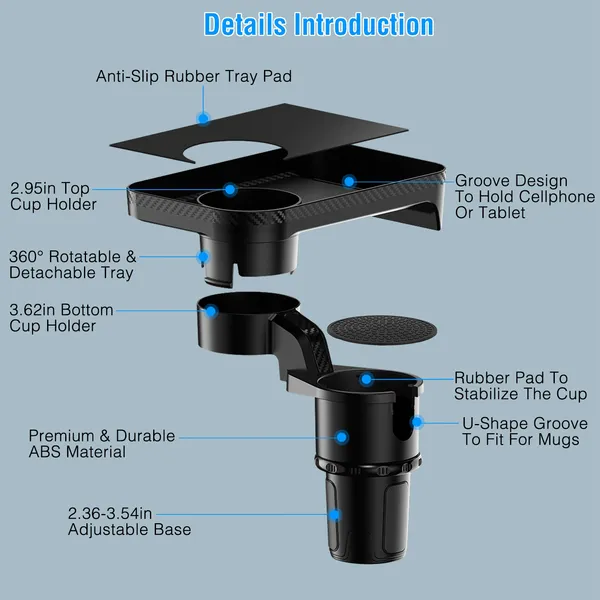 Details Introduction

Anti-Slip Rubber Tray Pad

2.95in Top Cup Holder

Groove Design To Hold Cellphone Or Tablet

360° Rotatable & Detachable Tray

3.62in Bottom Cup Holder

Rubber Pad To Stabilize The Cup

U-Shape Groove To Fit For Mugs

Premium & Durable ABS Material

2.36-3.54in Adjustable Base