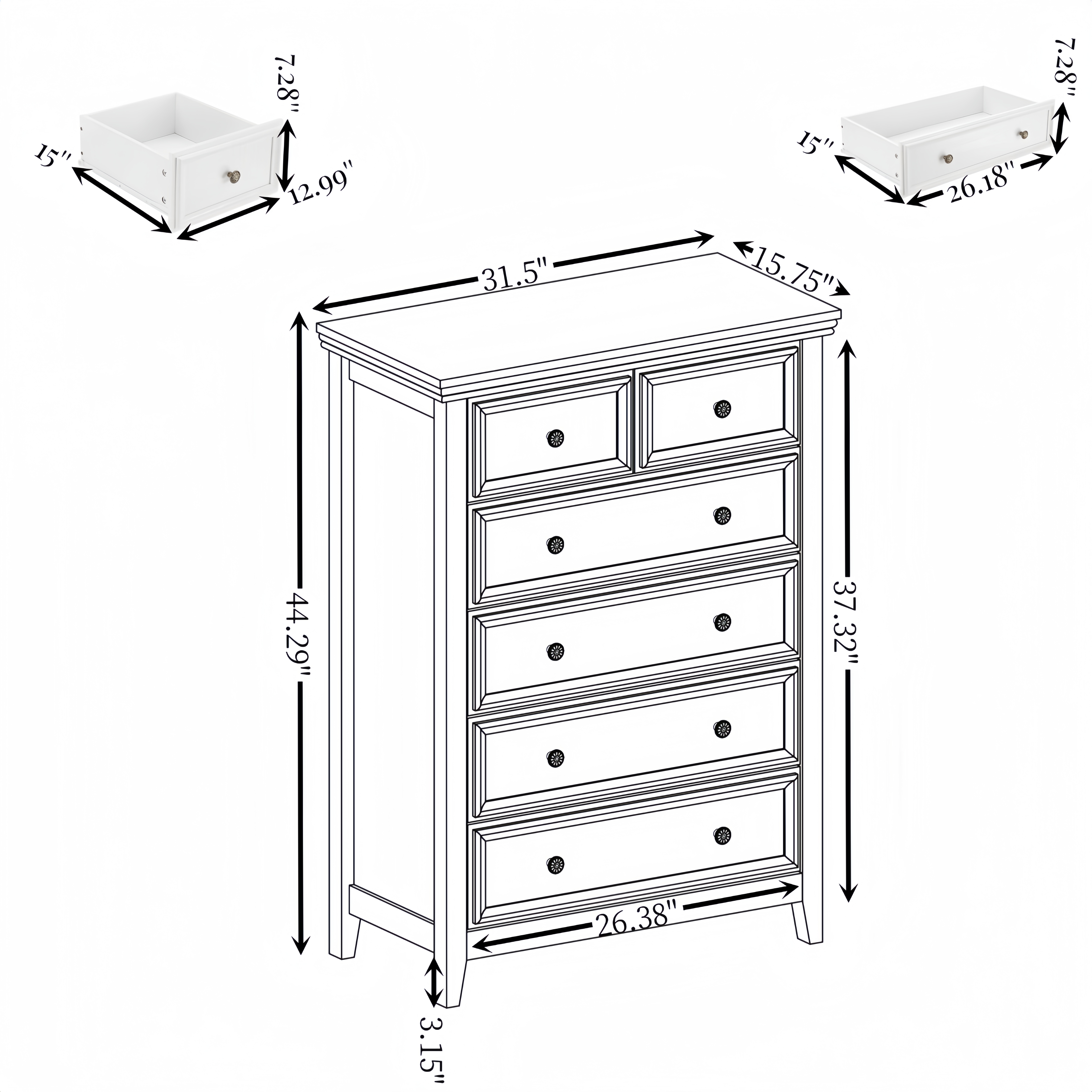 7.28"
15"
12.99"
7.28"
15"
26.18"
31.5"
15.75"
44.29"
37.32"
26.38"
3.15"