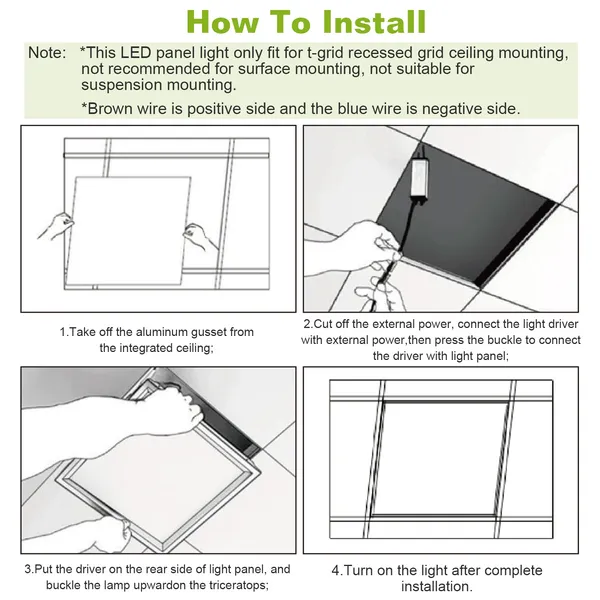 How To Install

Note: *This LED panel light only fit for t-grid recessed grid ceiling mounting, not recommended for surface mounting, not suitable for suspension mounting.

*Brown wire is positive side and the blue wire is negative side.

1.Take off the aluminum gusset from the integrated ceiling;

2.Cut off the external power, connect the light driver with external power,then press the buckle to connect the driver with light panel;

3.Put the driver on the rear side of light panel, and buckle the lamp upwardon the triceratops;

4.Turn on the light after complete installation.