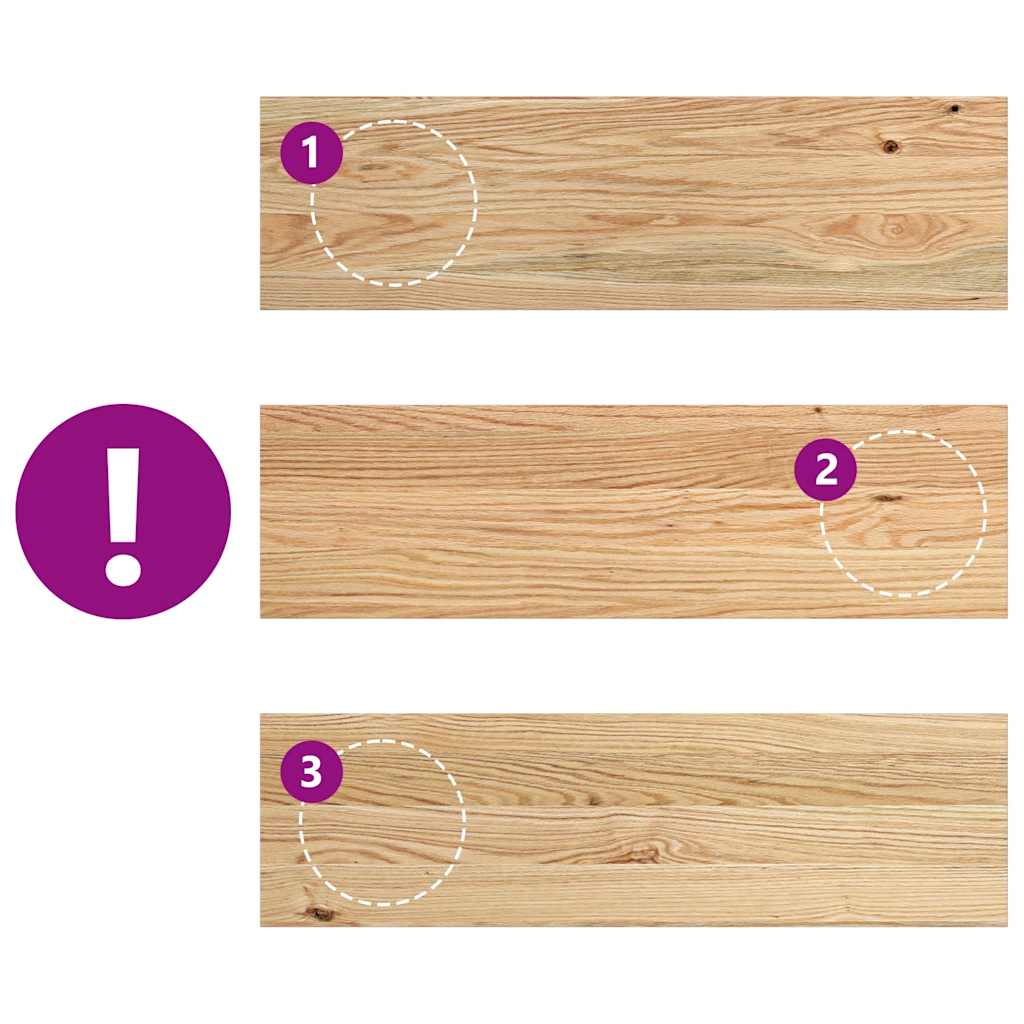 1

!

2

3