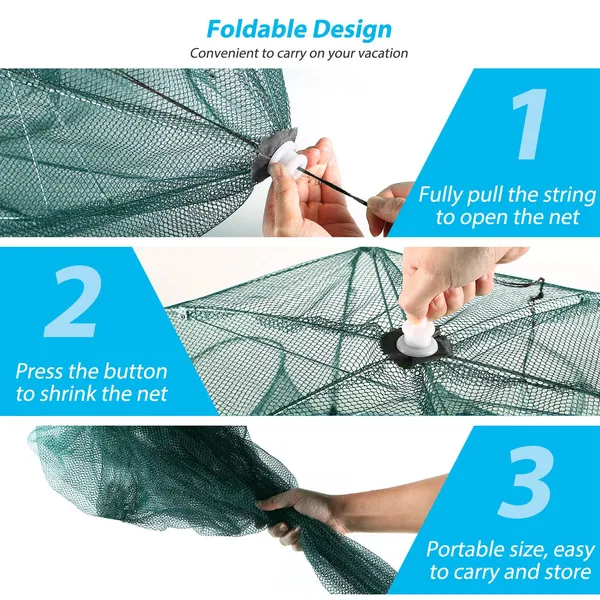 Foldable Design
Convenient to carry on your vacation

1
Fully pull the string to open the net

2
Press the button to shrink the net

3
Portable size, easy to carry and store