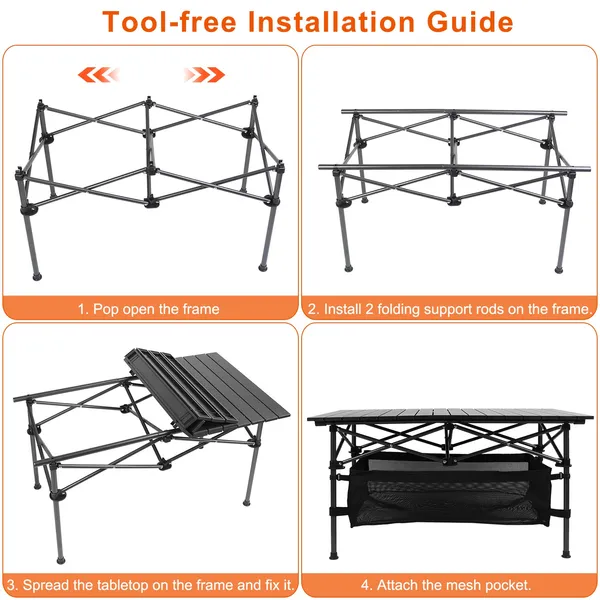 Tool-free Installation Guide

1. Pop open the frame

2. Install 2 folding support rods on the frame.

3. Spread the tabletop on the frame and fix it.

4. Attach the mesh pocket.