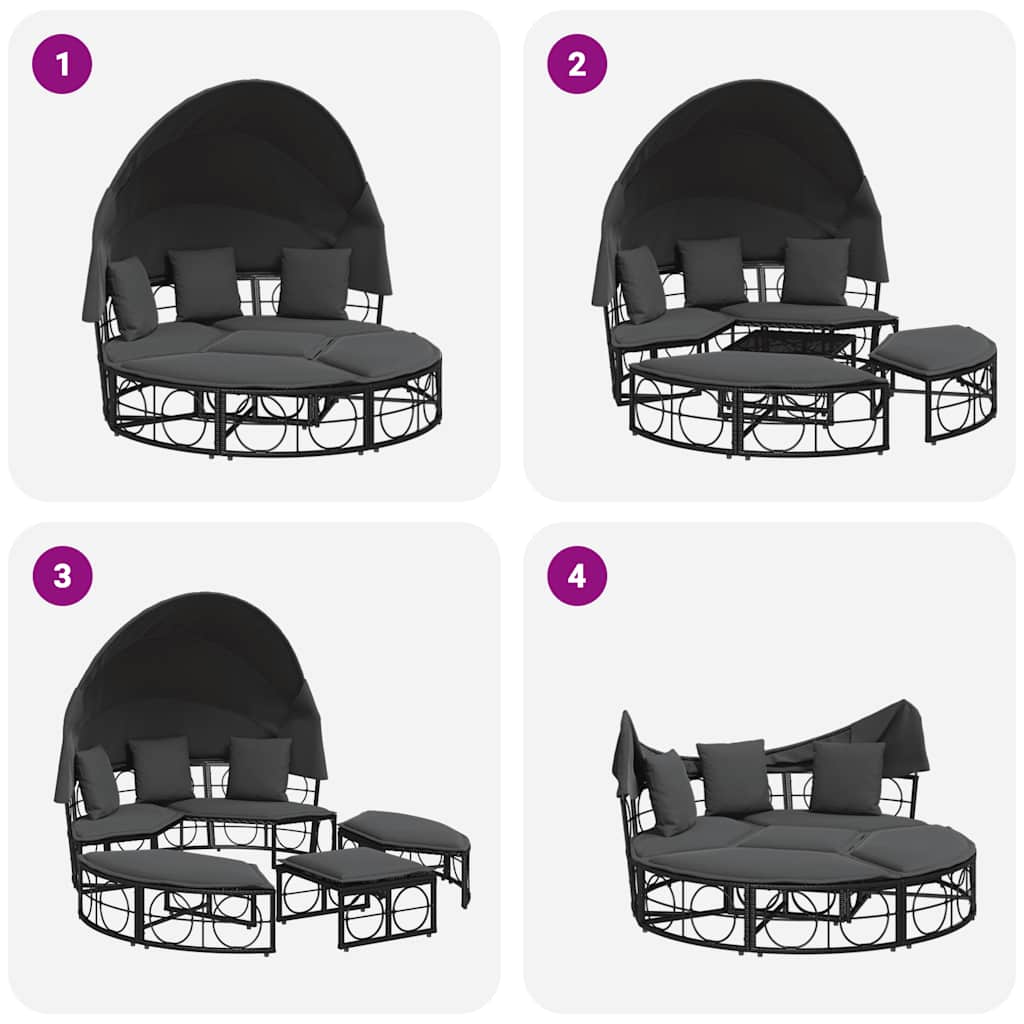 1

2

3

4