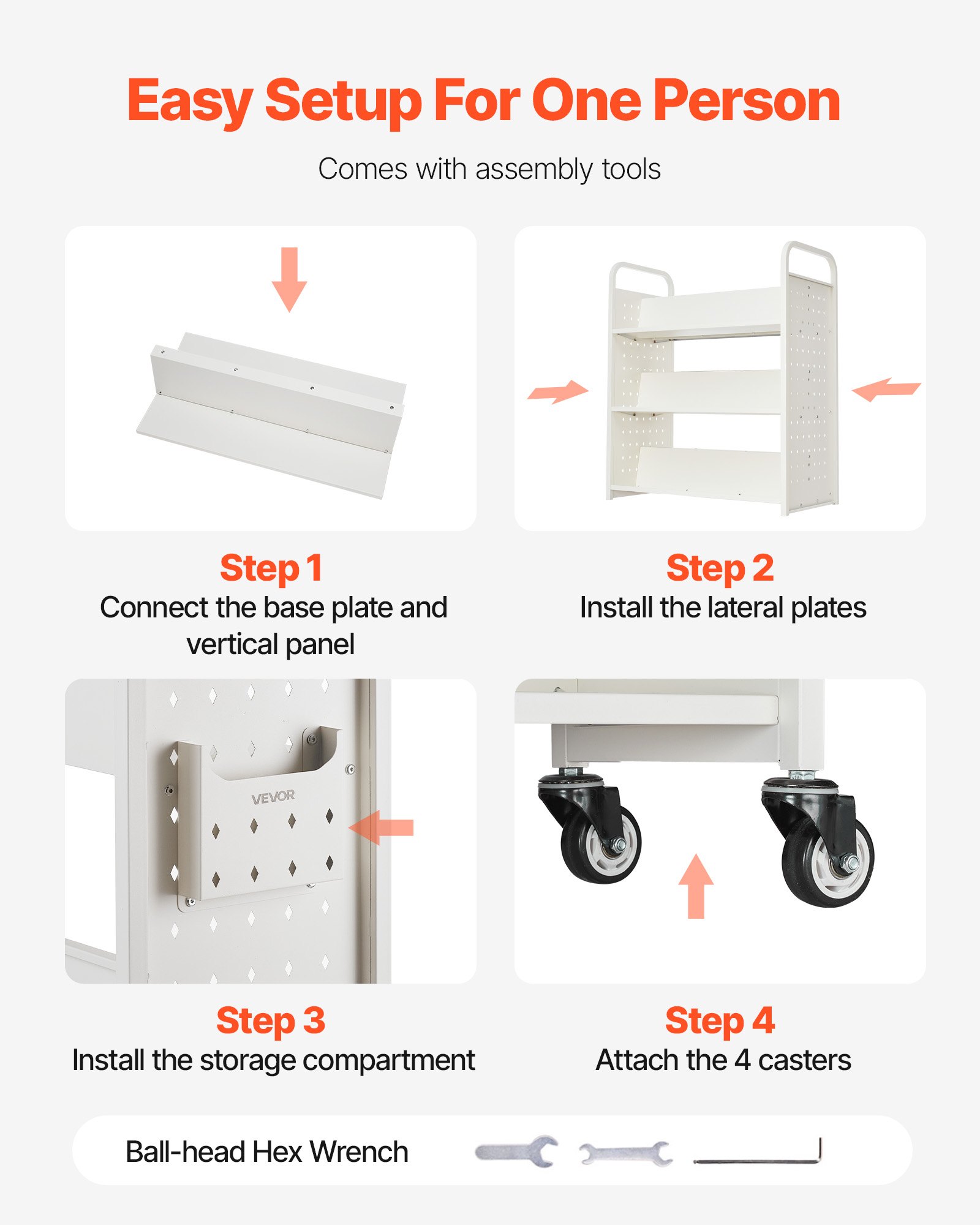 Easy Setup For One Person

Comes with assembly tools

Step 1
Connect the base plate and vertical panel

Step 2
Install the lateral plates

VEVOR

Step 3
Install the storage compartment

Step 4
Attach the 4 casters

Ball-head Hex Wrench