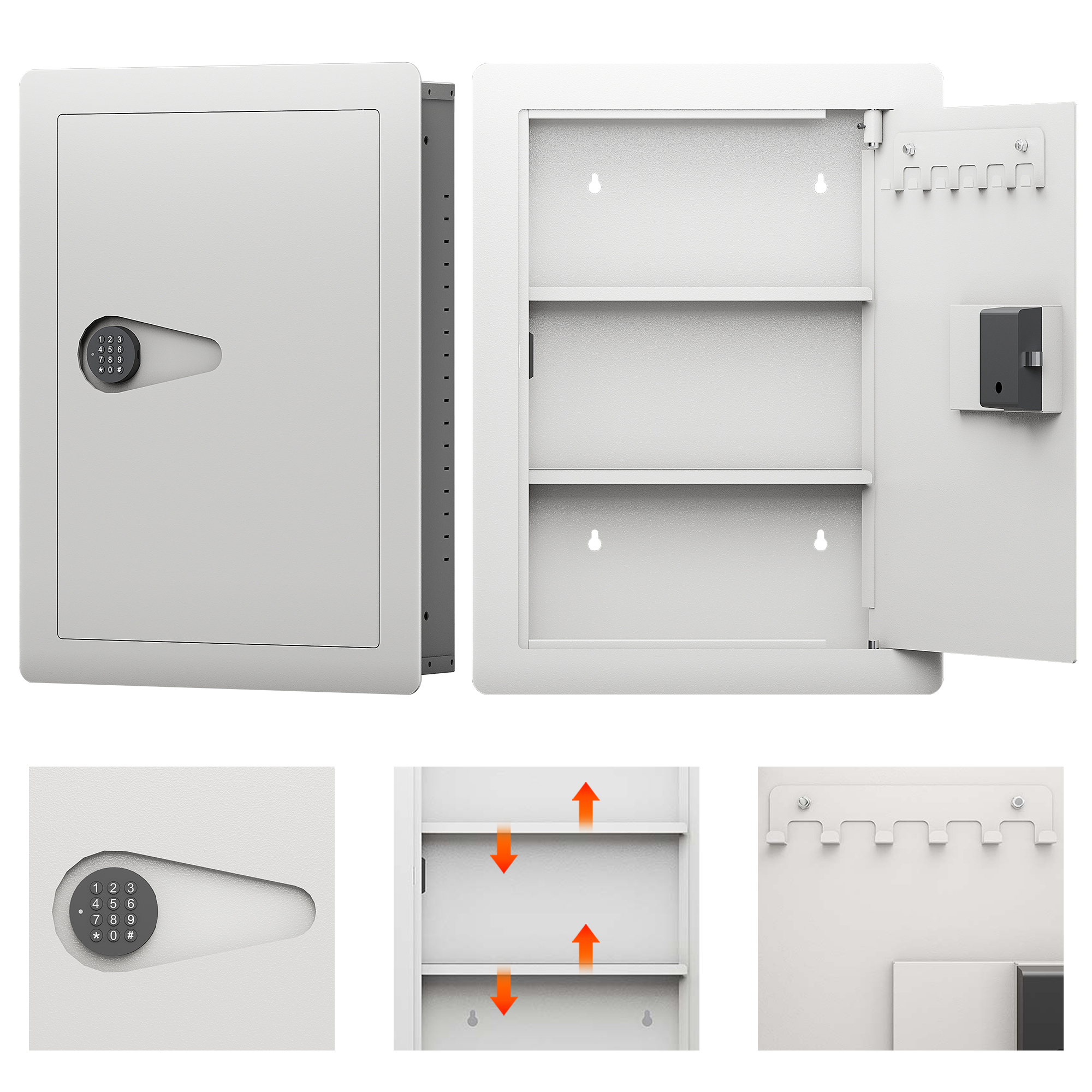 1 2 3
4 5 6
7 8 9
* 0 #

1 2 3
4 5 6
7 8 9
* 0 #