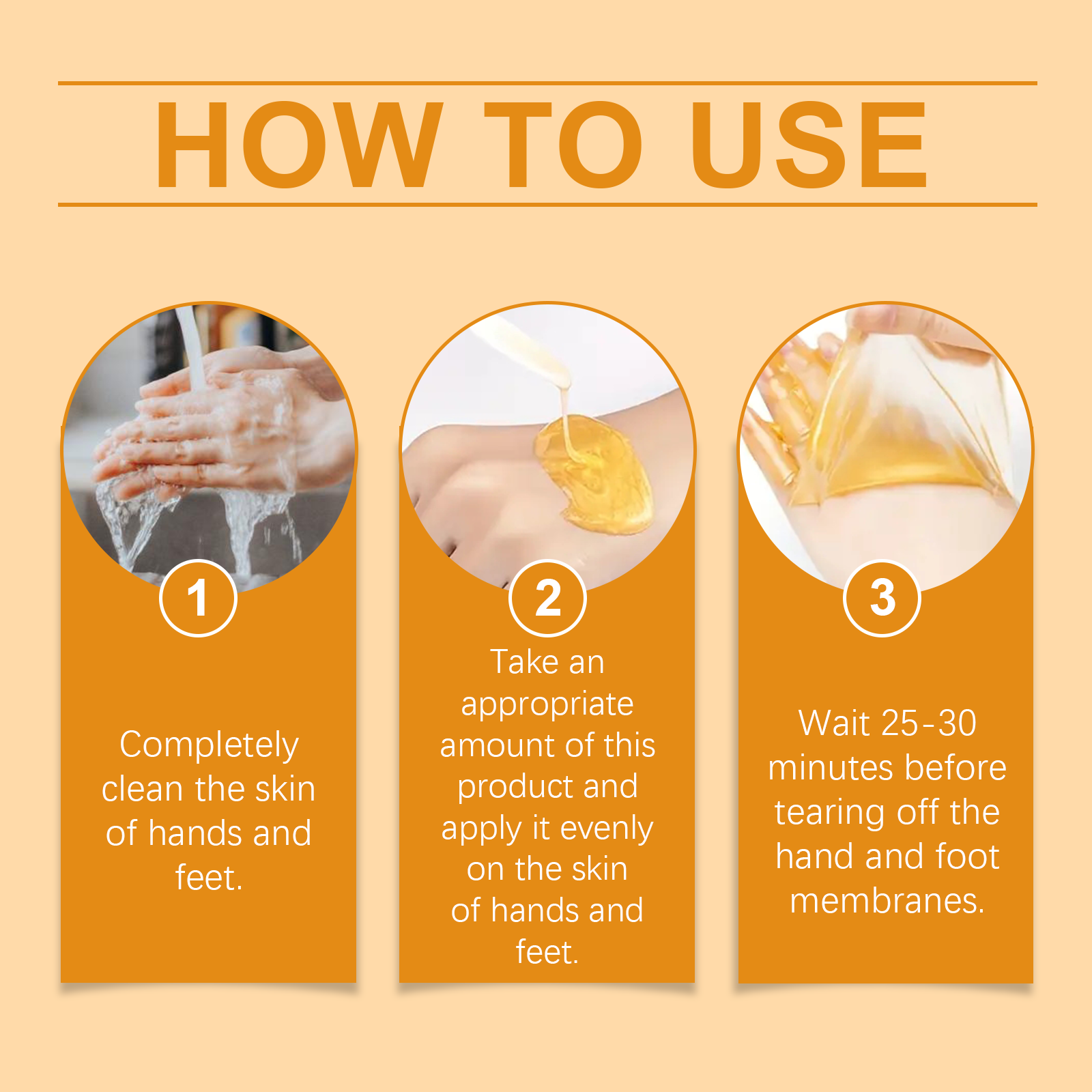 HOW TO USE

1

Completely clean the skin of hands and feet.

2

Take an appropriate amount of this product and apply it evenly on the skin of hands and feet.

3

Wait 25-30 minutes before tearing off the hand and foot membranes.