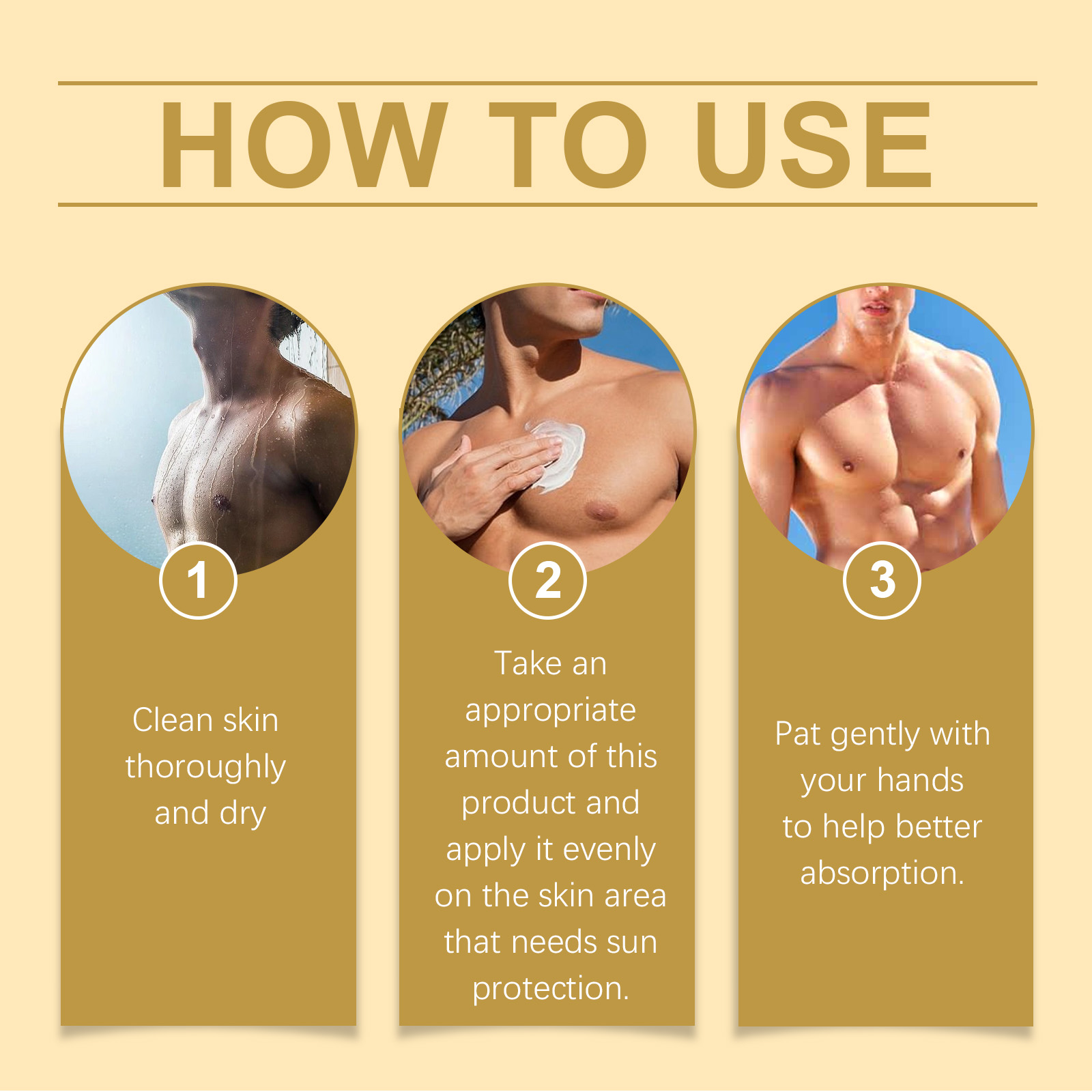 HOW TO USE

1

Clean skin thoroughly and dry

2

Take an appropriate amount of this product and apply it evenly on the skin area that needs sun protection.

3

Pat gently with your hands to help better absorption.