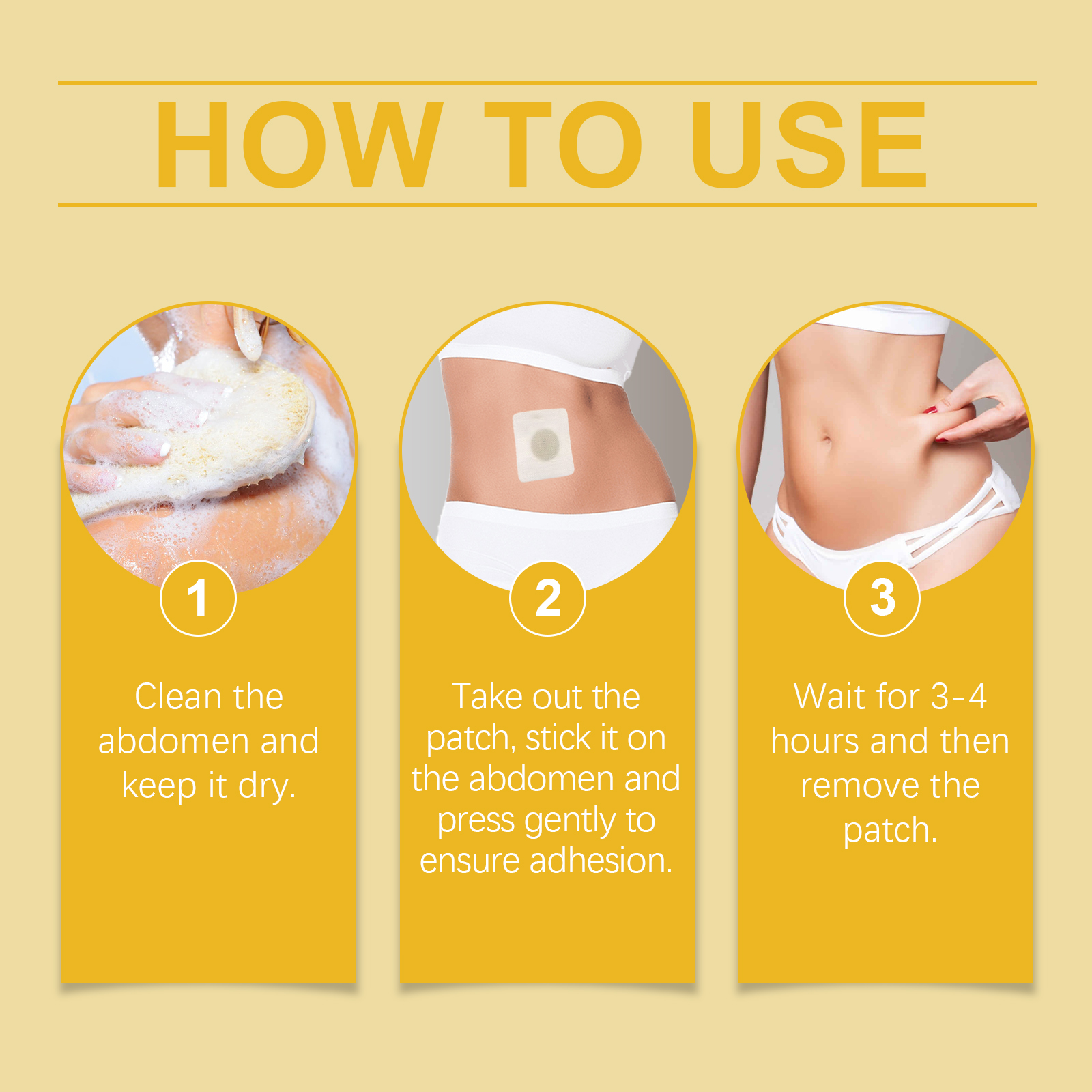 HOW TO USE

1

Clean the abdomen and keep it dry.

2

Take out the patch, stick it on the abdomen and press gently to ensure adhesion.

3

Wait for 3-4 hours and then remove the patch.