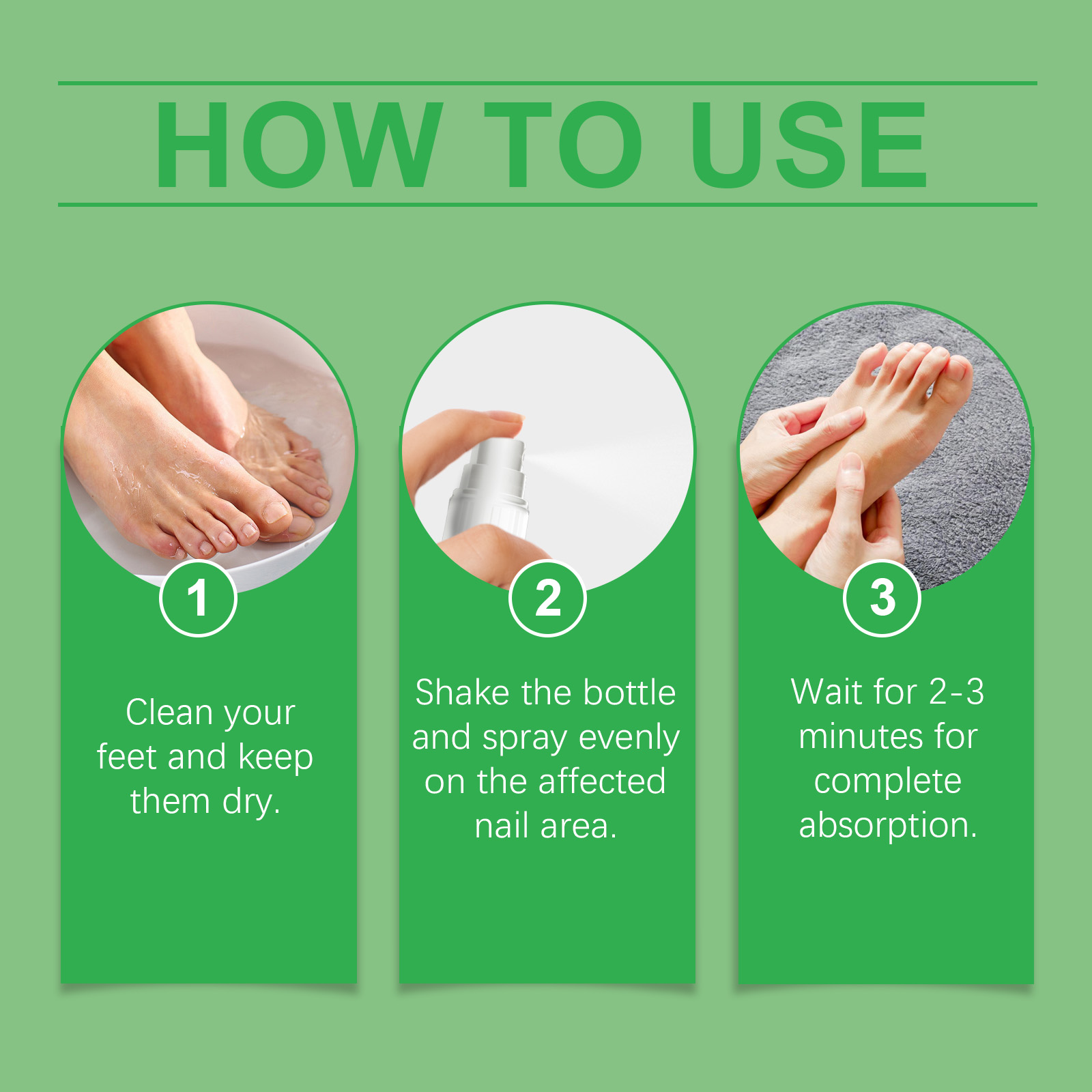 HOW TO USE

1

Clean your feet and keep them dry.

2

Shake the bottle and spray evenly on the affected nail area.

3

Wait for 2-3 minutes for complete absorption.