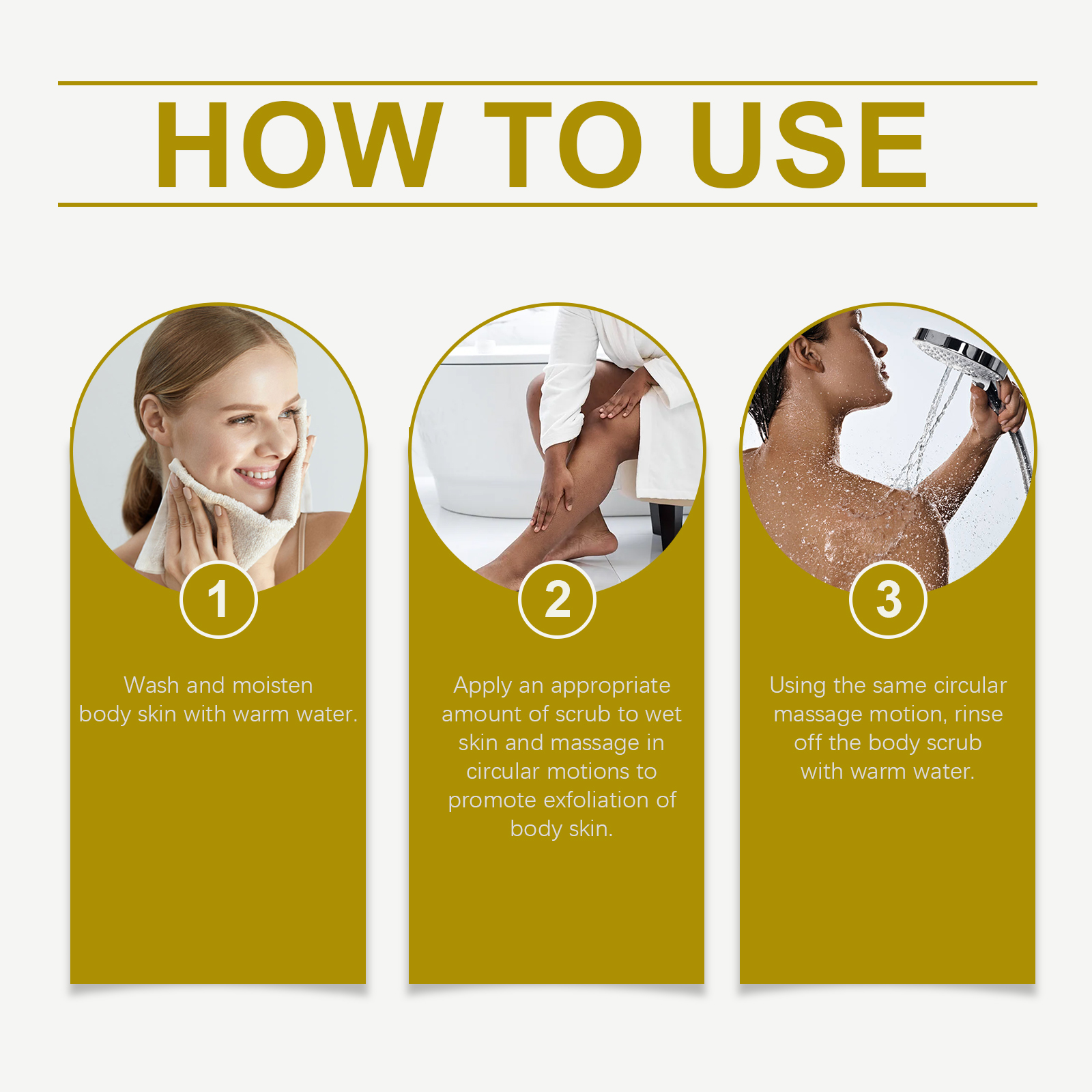 HOW TO USE

1

Wash and moisten body skin with warm water.

2

Apply an appropriate amount of scrub to wet skin and massage in circular motions to promote exfoliation of body skin.

3

Using the same circular massage motion, rinse off the body scrub with warm water.