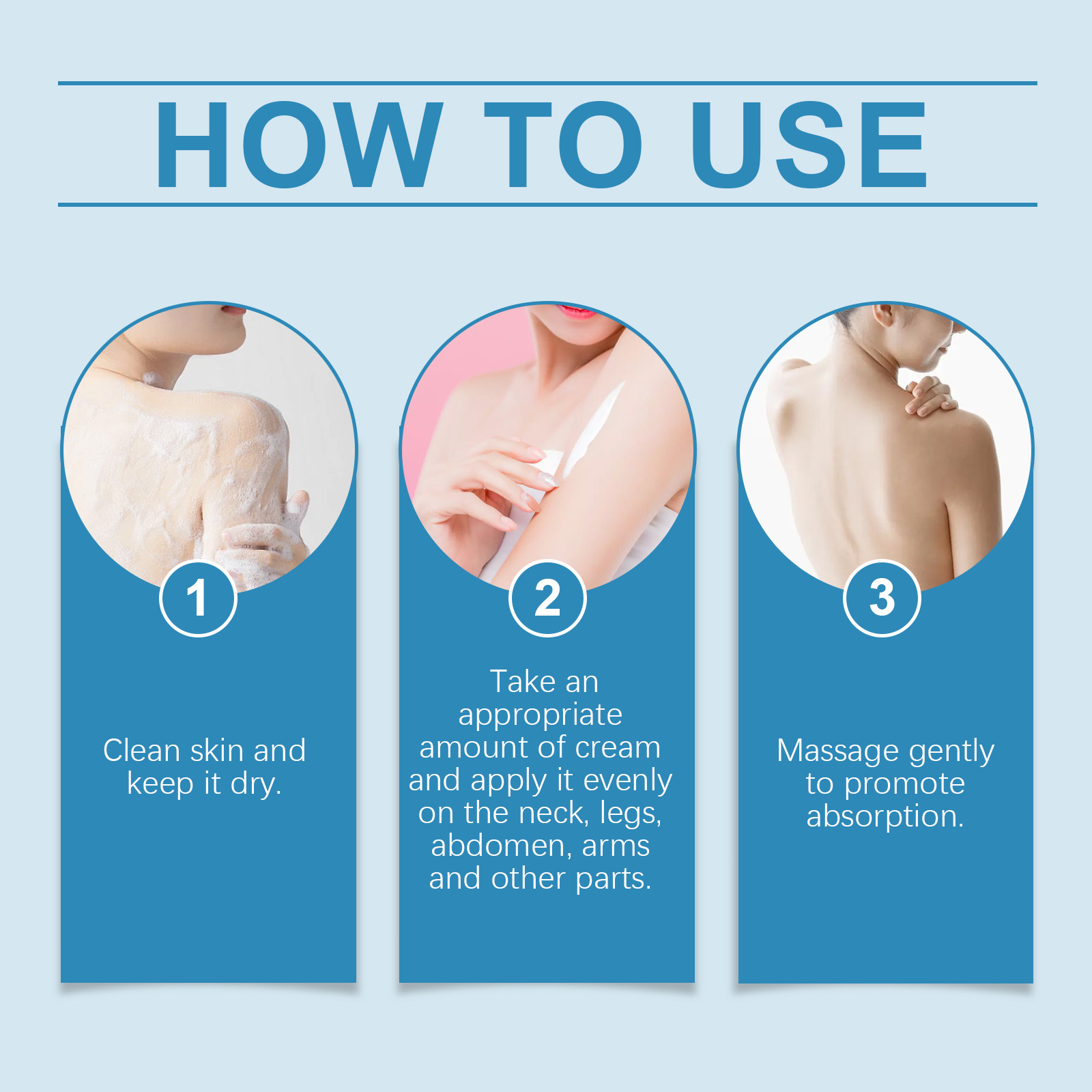 HOW TO USE

1

Clean skin and keep it dry.

2

Take an appropriate amount of cream and apply it evenly on the neck, legs, abdomen, arms and other parts.

3

Massage gently to promote absorption.