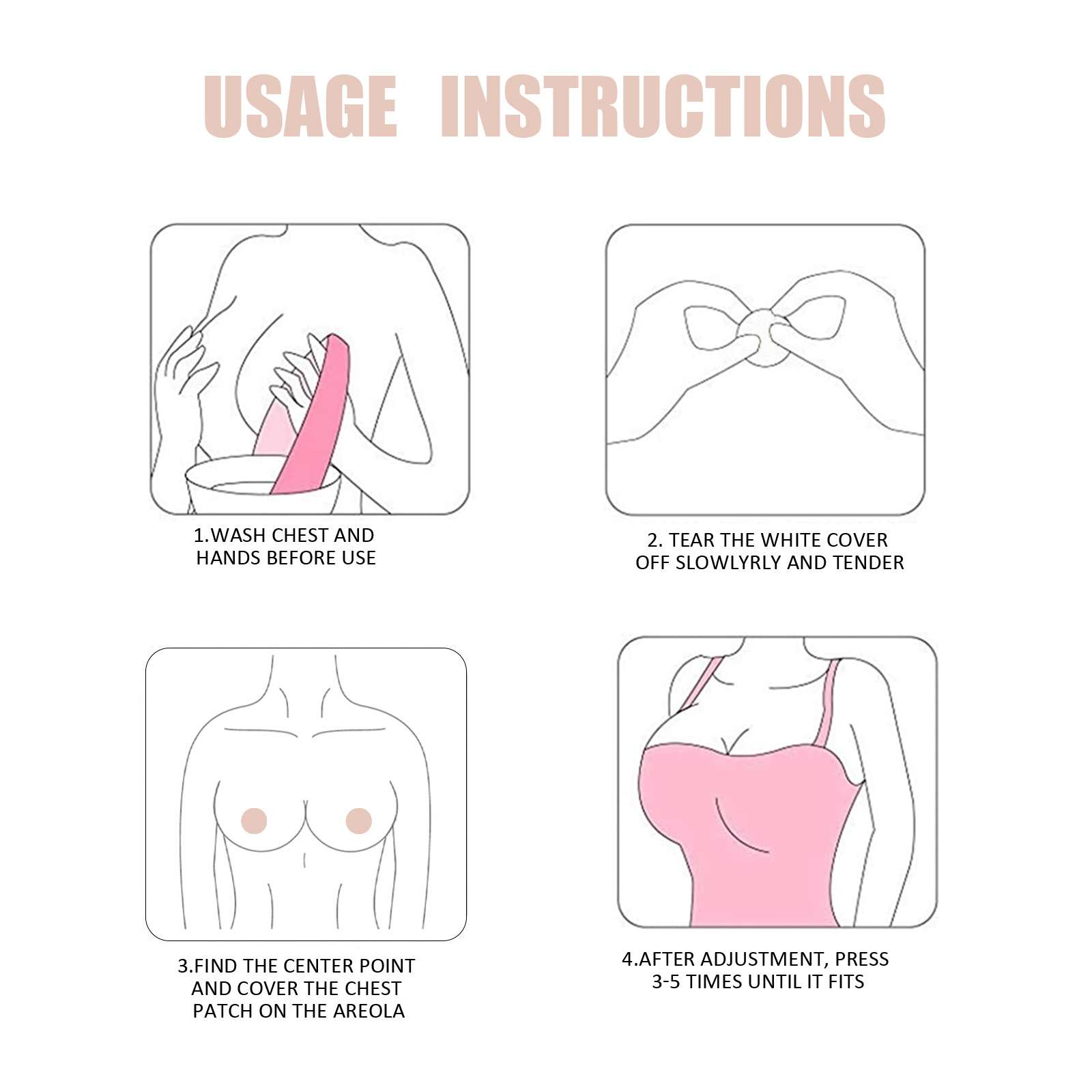 USAGE INSTRUCTIONS

1.WASH CHEST AND HANDS BEFORE USE

2. TEAR THE WHITE COVER OFF SLOWLYRLY AND TENDER

3.FIND THE CENTER POINT AND COVER THE CHEST PATCH ON THE AREOLA

4.AFTER ADJUSTMENT, PRESS 3-5 TIMES UNTIL IT FITS