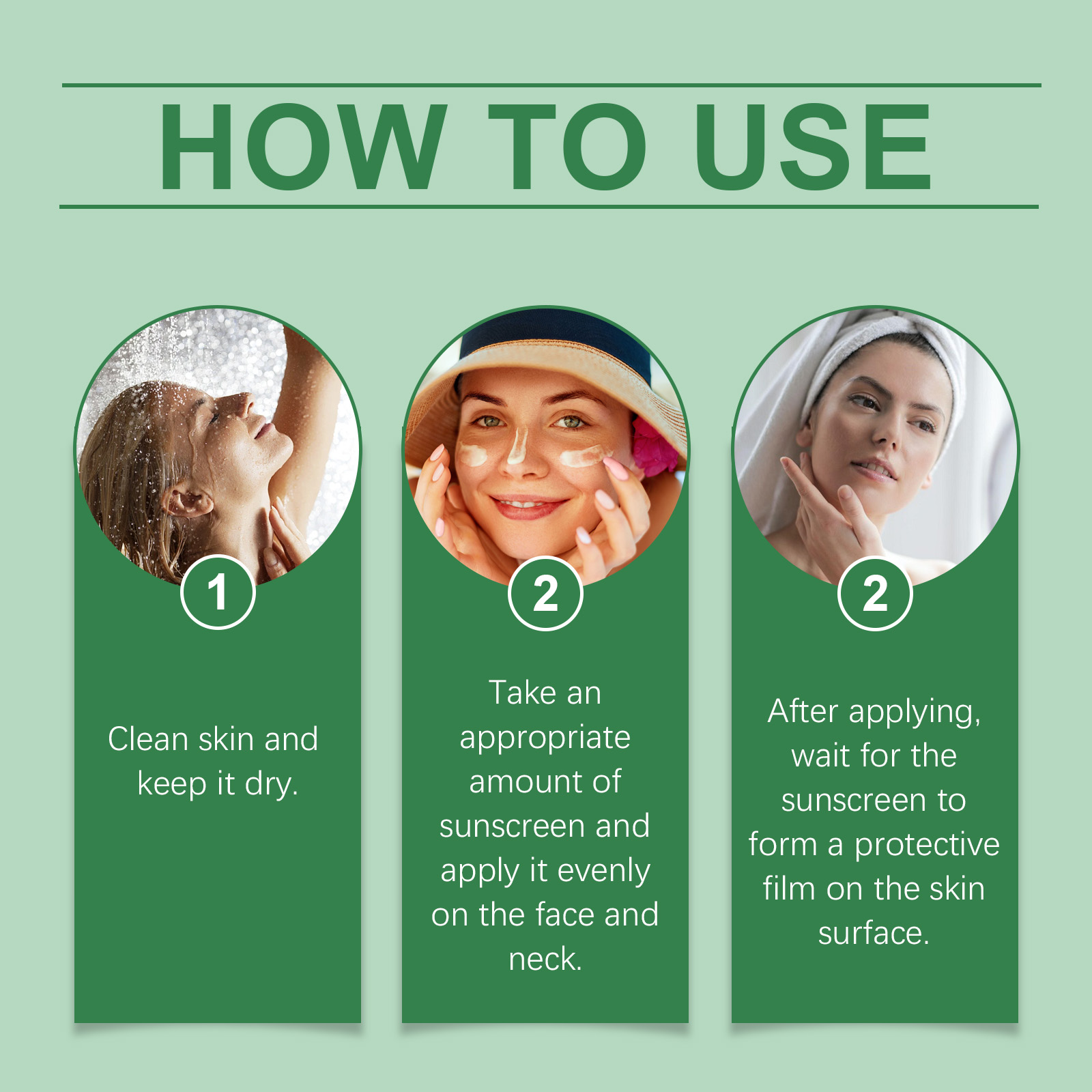 HOW TO USE

1

Clean skin and keep it dry.

2

Take an appropriate amount of sunscreen and apply it evenly on the face and neck.

2

After applying, wait for the sunscreen to form a protective film on the skin surface.