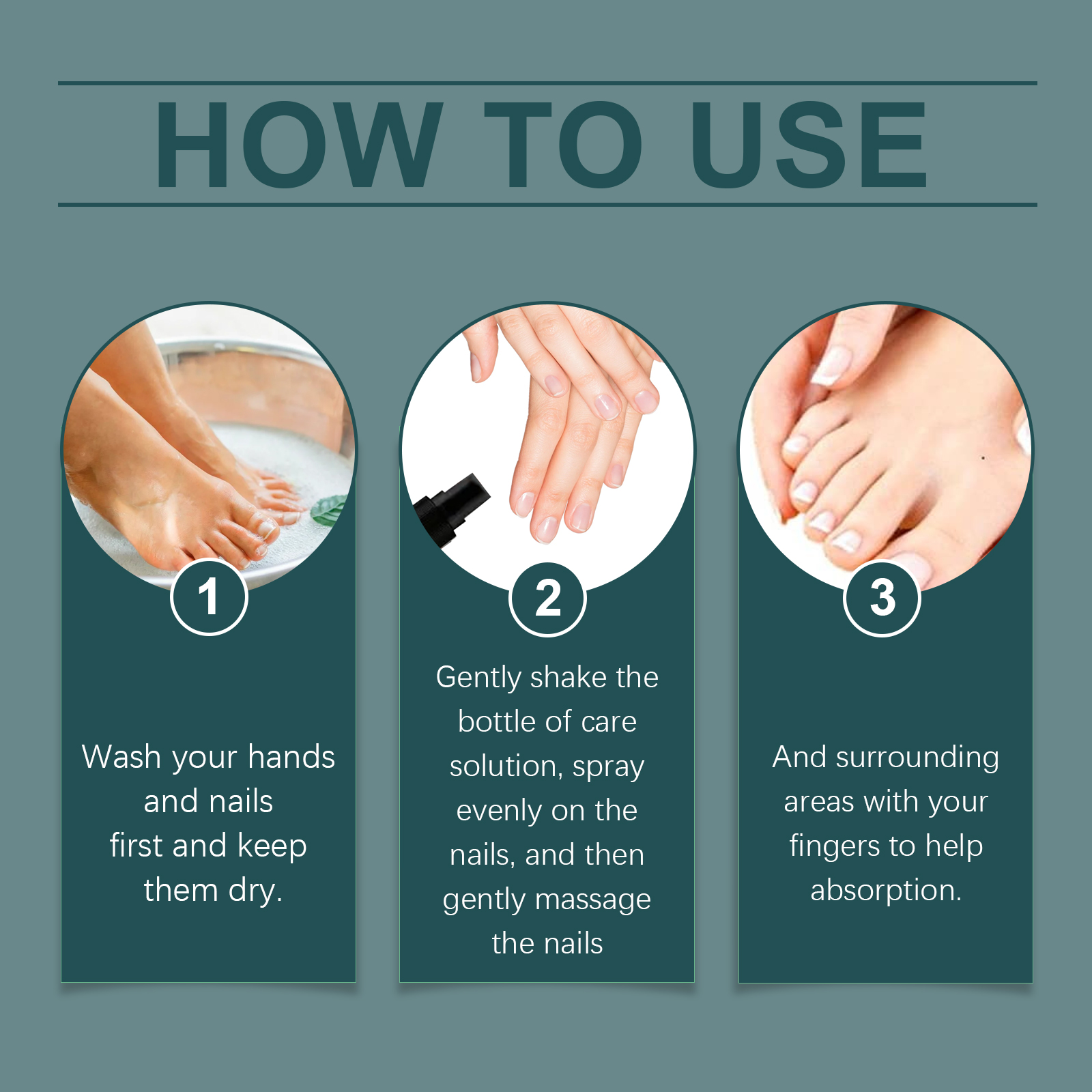 HOW TO USE

1

Wash your hands and nails
first and keep them dry.

2

Gently shake the bottle of care solution, spray evenly on the nails, and then gently massage the nails

3

And surrounding areas with your fingers to help absorption.