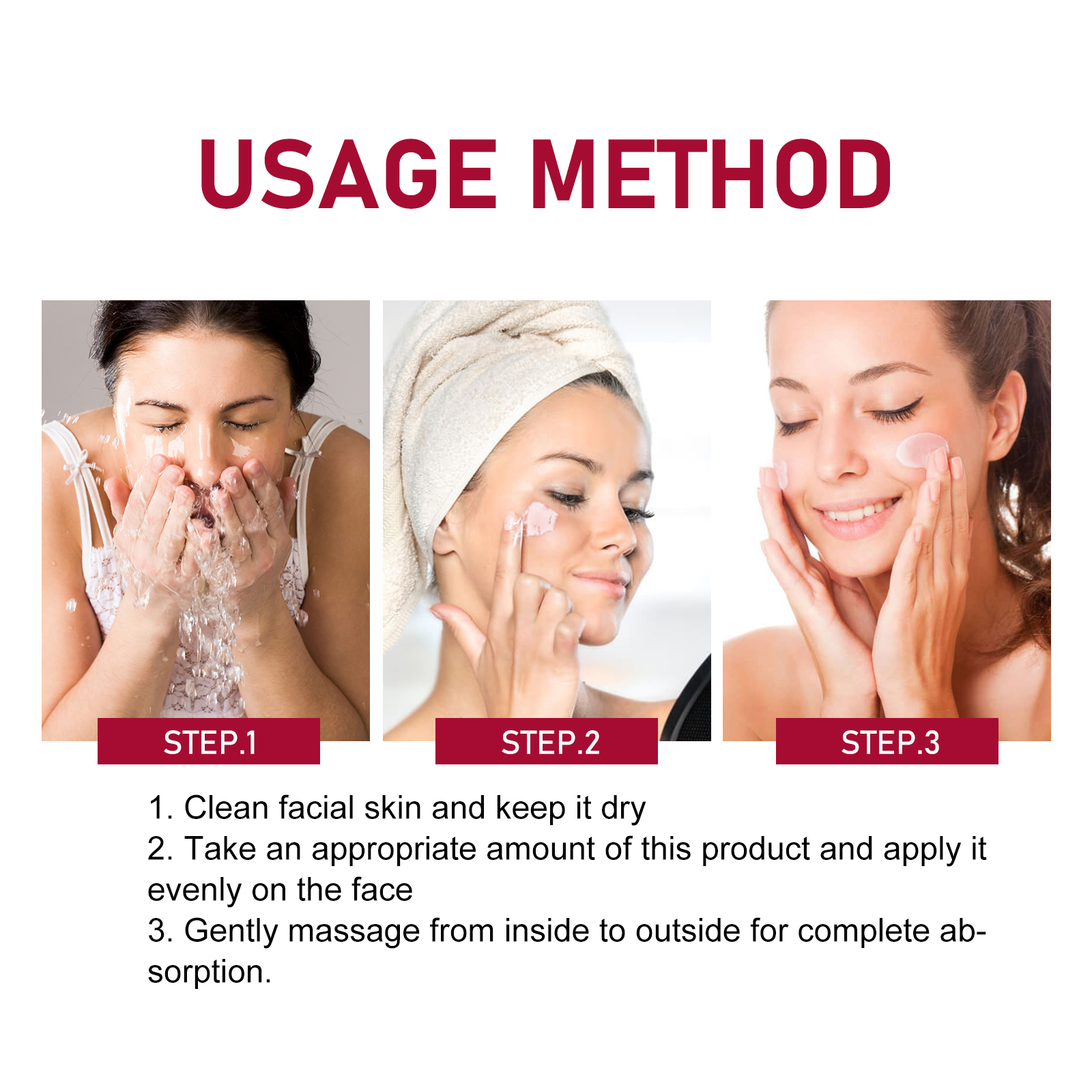 USAGE METHOD

STEP.1

STEP.2

STEP.3

1. Clean facial skin and keep it dry
2. Take an appropriate amount of this product and apply it evenly on the face
3. Gently massage from inside to outside for complete absorption.