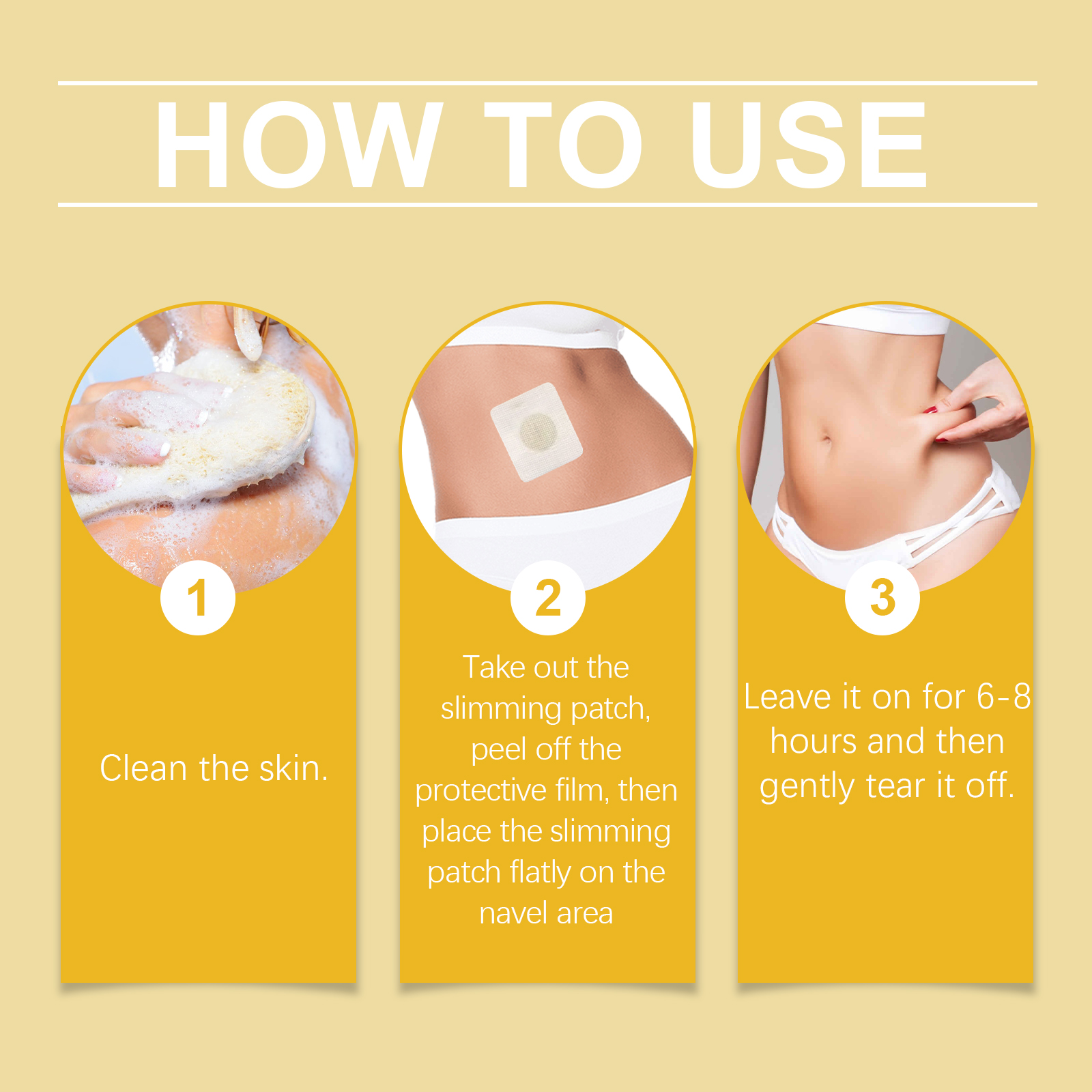 HOW TO USE

1

Clean the skin.

2

Take out the slimming patch, peel off the protective film, then place the slimming patch flatly on the navel area

3

Leave it on for 6-8 hours and then gently tear it off.