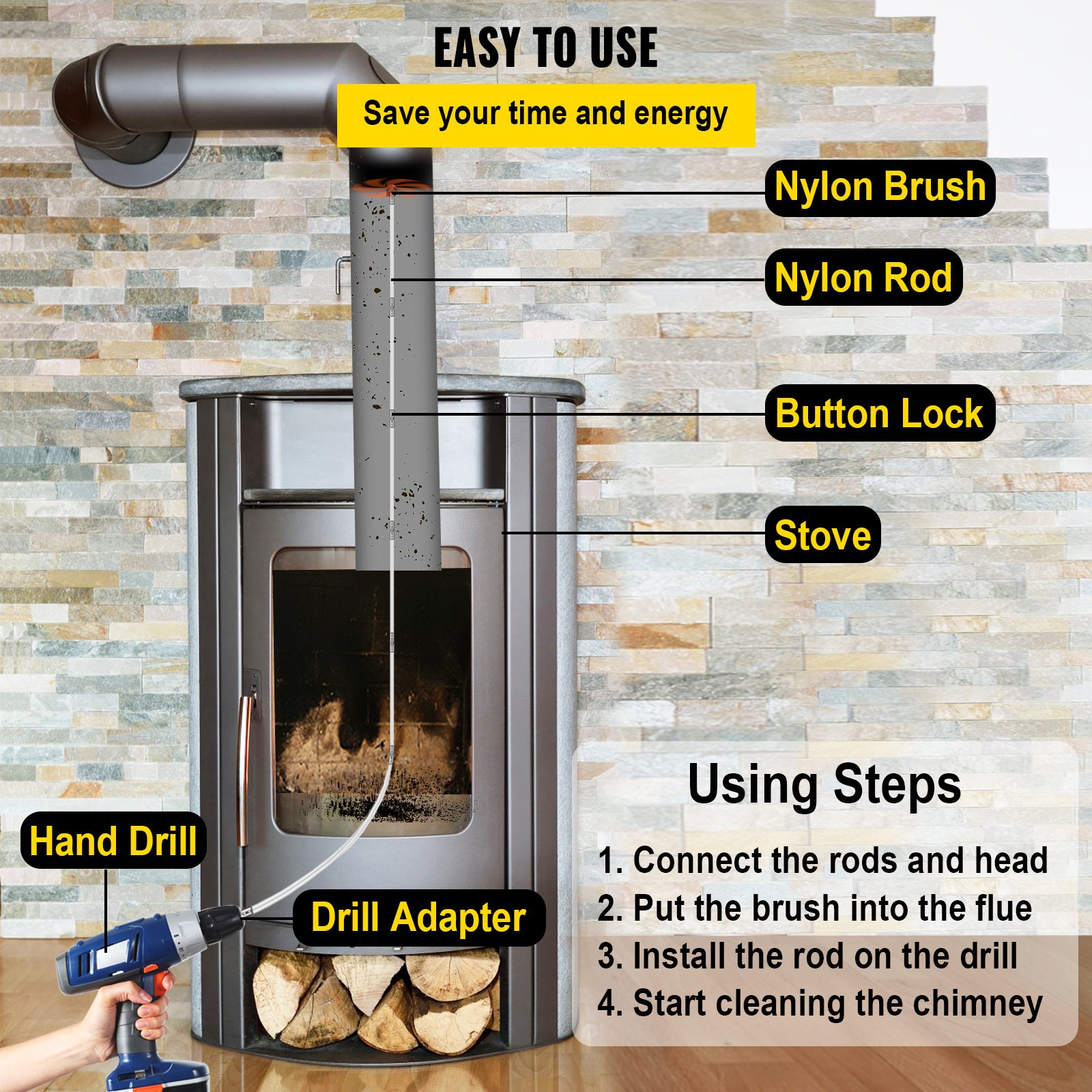 EASY TO USE

Save your time and energy

Nylon Brush

Nylon Rod

Button Lock

Stove

Hand Drill

Drill Adapter

Using Steps

1. Connect the rods and head
2. Put the brush into the flue
3. Install the rod on the drill
4. Start cleaning the chimney