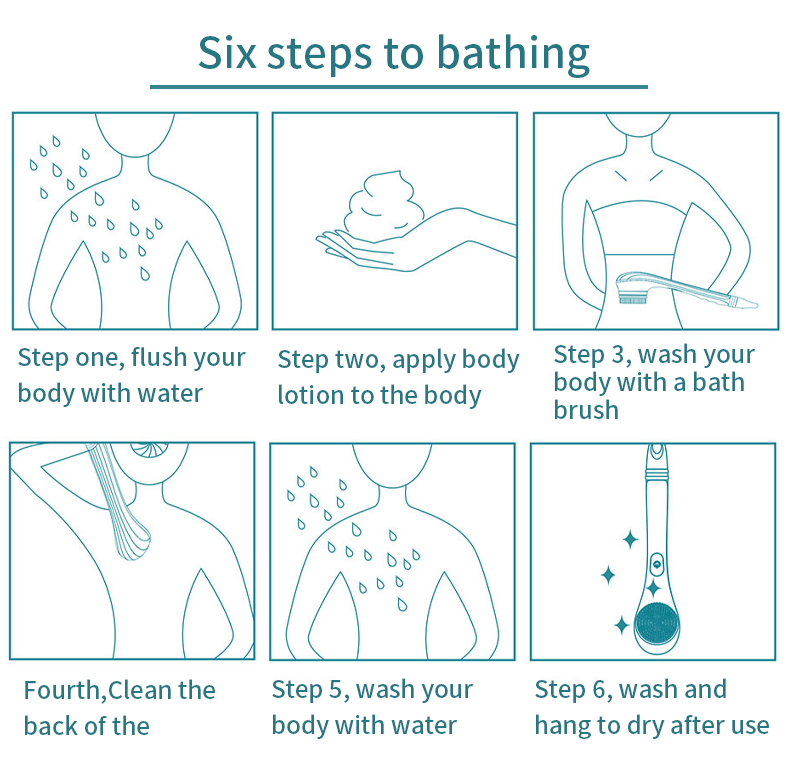 Six steps to bathing

Step one, flush your body with water

Step two, apply body lotion to the body

Step 3, wash your body with a bath brush

Fourth,Clean the back of the

Step 5, wash your body with water

Step 6, wash and hang to dry after use