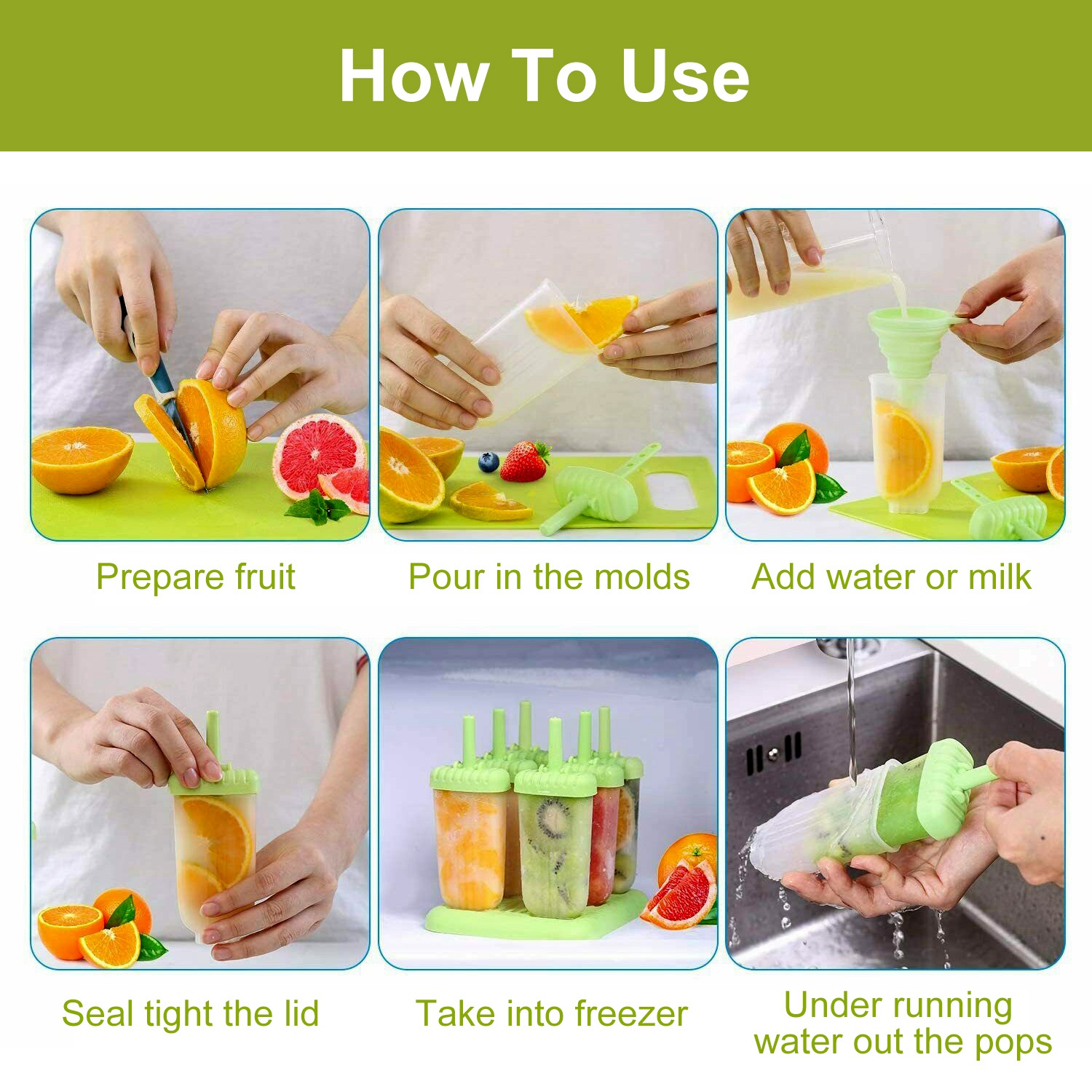 How To Use

Prepare fruit

Pour in the molds

Add water or milk

Seal tight the lid

Take into freezer

Under running water out the pops