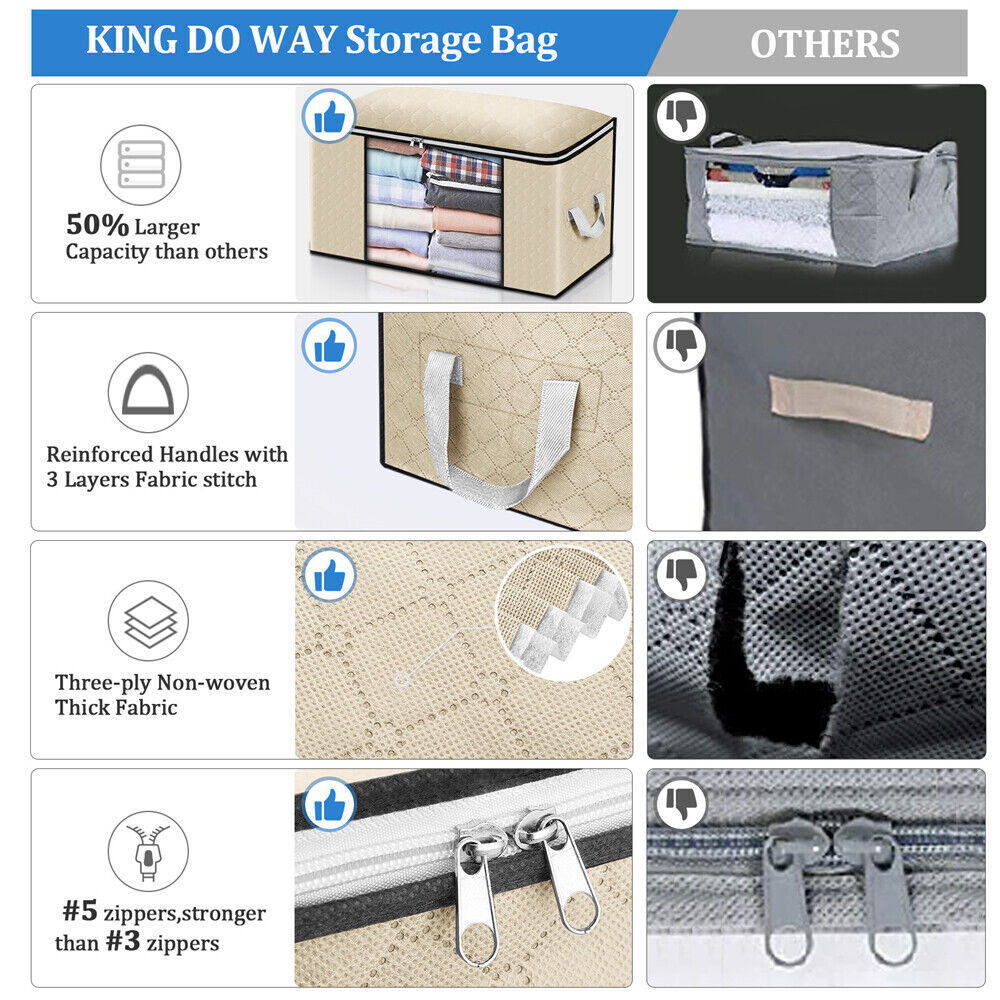 KING DO WAY Storage Bag

OTHERS

50% Larger Capacity than others

Reinforced Handles with 3 Layers Fabric stitch

Three-ply Non-woven Thick Fabric

#5 zippers,stronger than #3 zippers