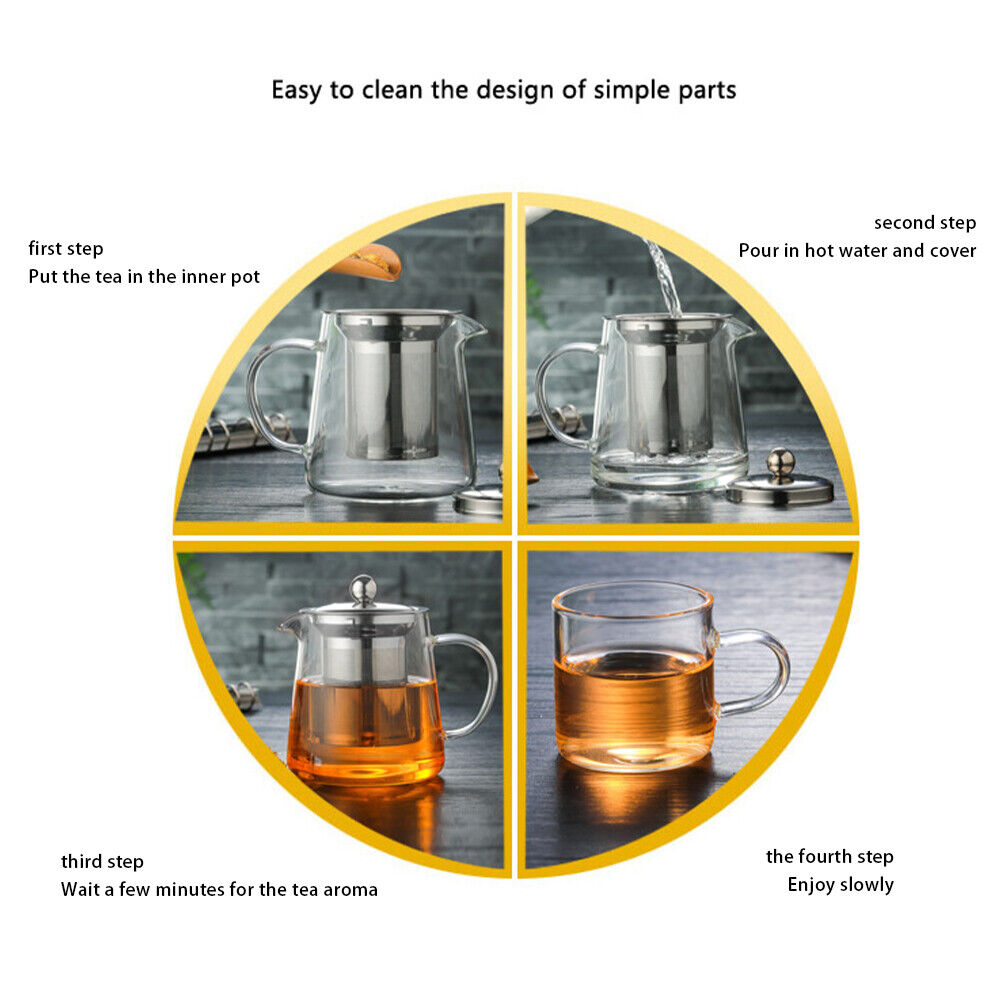 Easy to clean the design of simple parts

first step
Put the tea in the inner pot

second step
Pour in hot water and cover

third step
Wait a few minutes for the tea aroma

the fourth step
Enjoy slowly