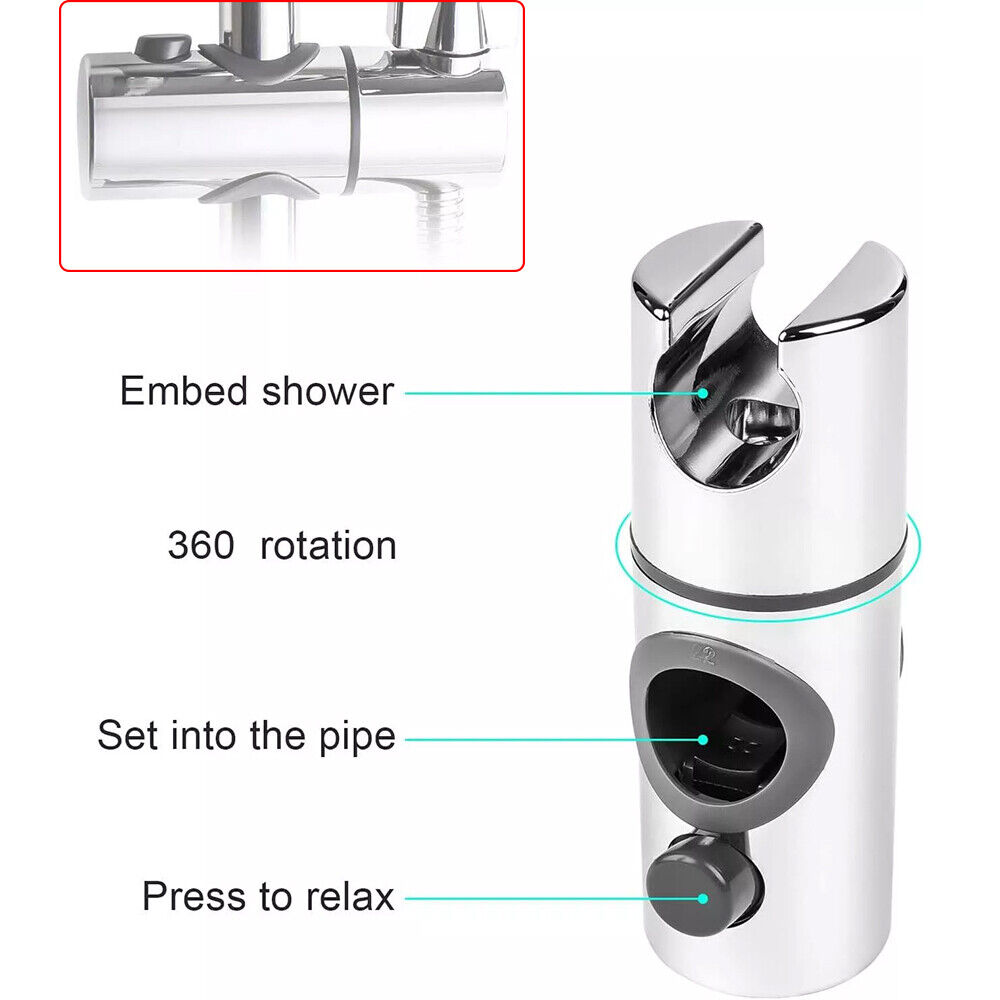 Embed shower

360 rotation

Set into the pipe

Press to relax