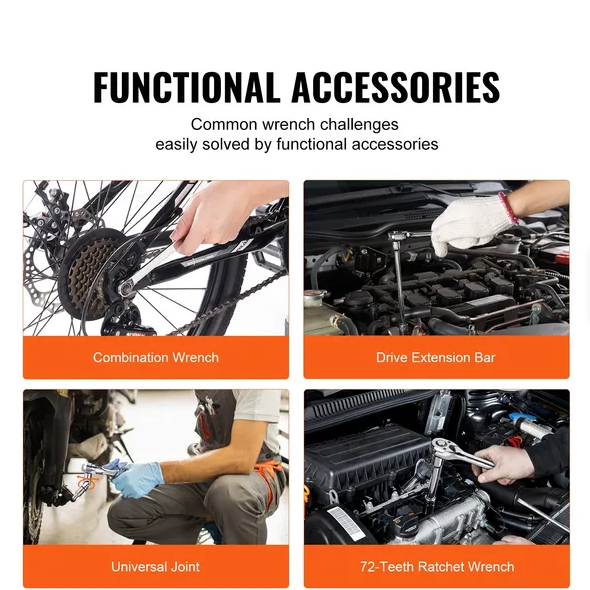 FUNCTIONAL ACCESSORIES

Common wrench challenges easily solved by functional accessories

Combination Wrench

Drive Extension Bar

Universal Joint

72-Teeth Ratchet Wrench