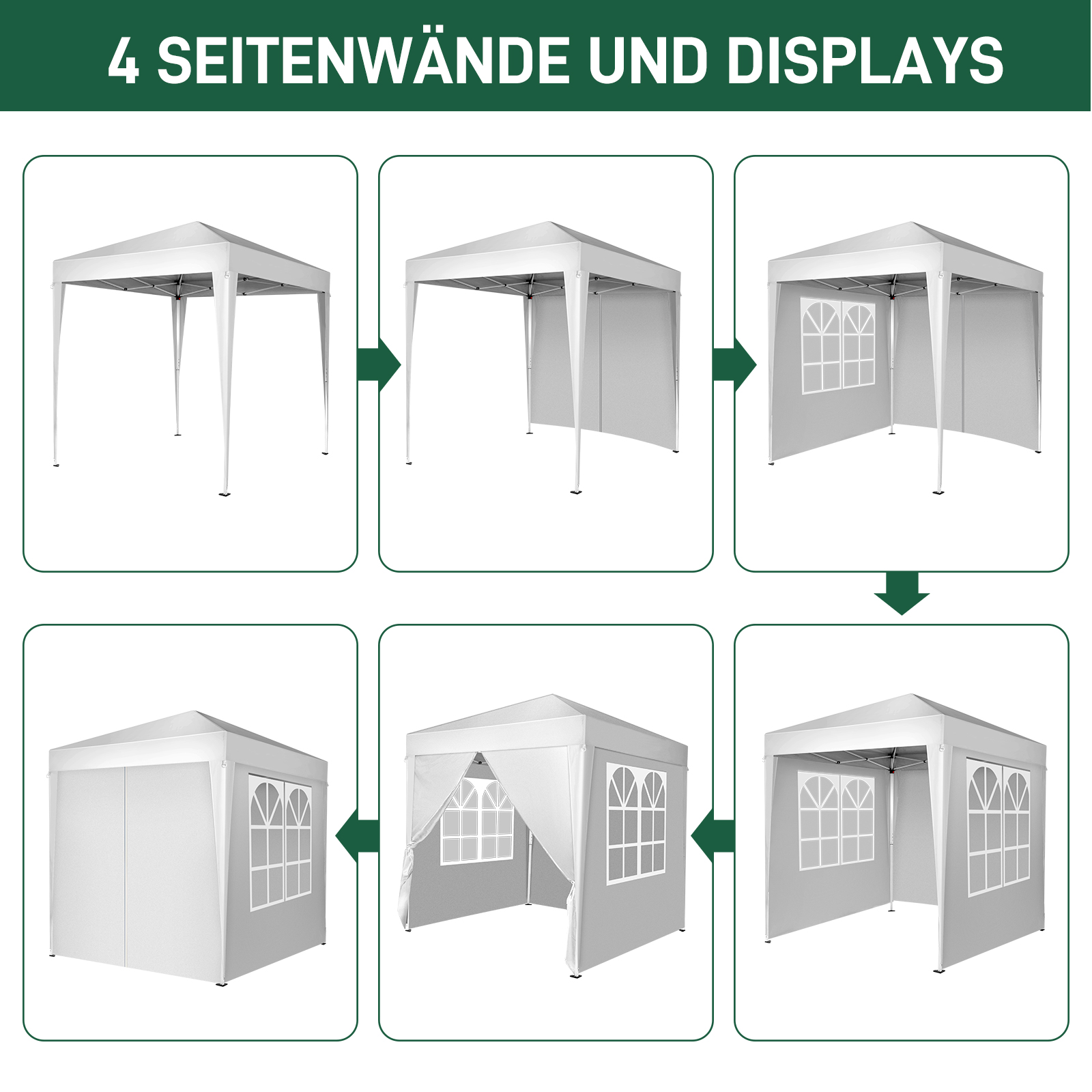 4 SEITENWÄNDE UND DISPLAYS