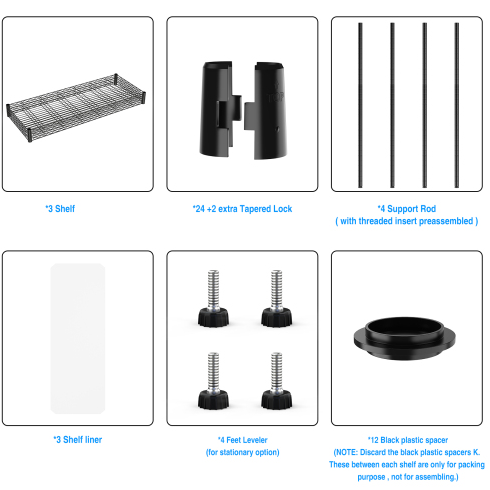 TOP

*3 Shelf

*24 +2 extra Tapered Lock

*4 Support Rod
( with threaded insert preassembled )

*3 Shelf liner

*4 Feet Leveler
(for stationary option)

*12 Black plastic spacer
(NOTE: Discard the black plastic spacers K. These between each shelf are only for packing purpose , not for assembling.)