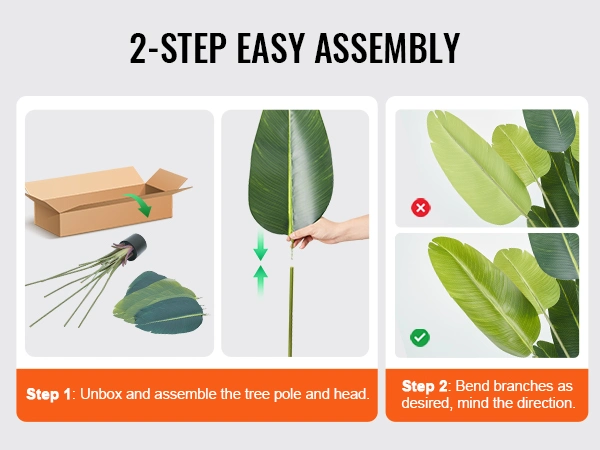 2-STEP EASY ASSEMBLY

Step 1: Unbox and assemble the tree pole and head.

Step 2: Bend branches as desired, mind the direction.