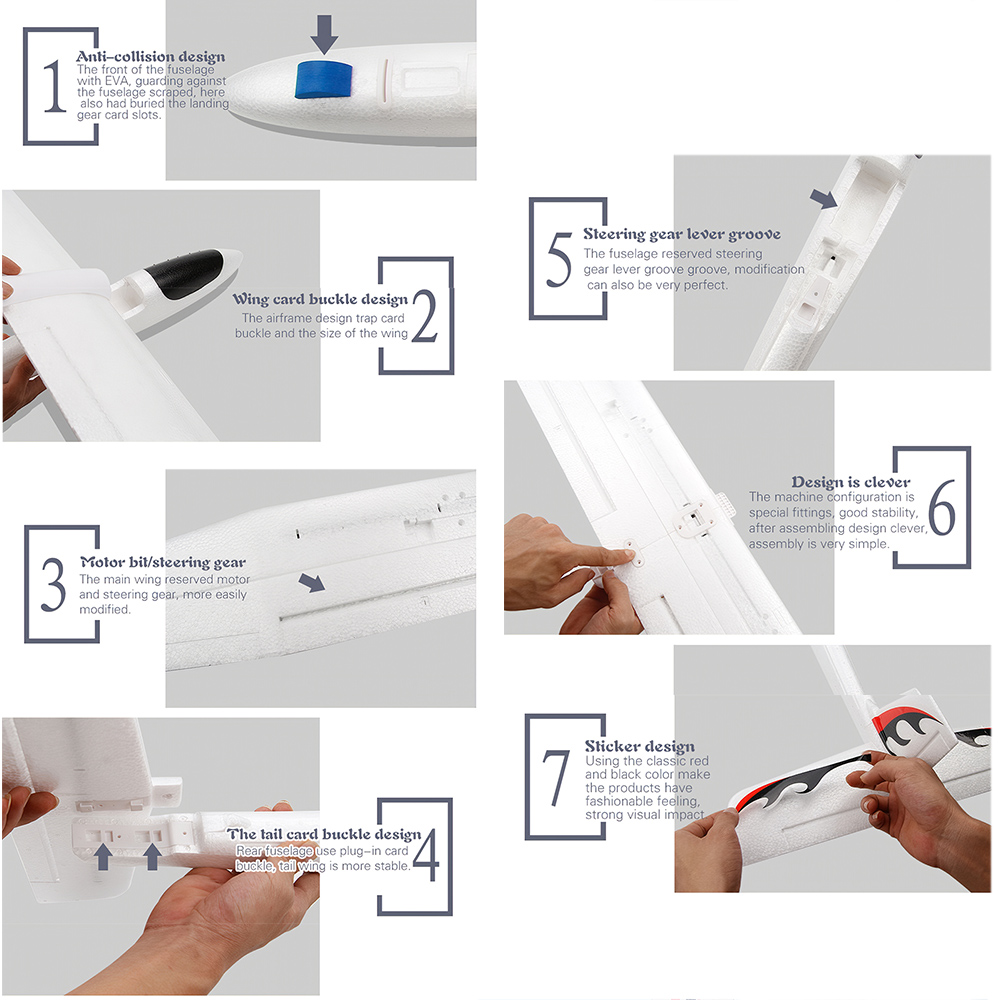 1
Anti-collision design
The front of the fuselage with EVA, guarding against the fuselage scraped, here also had buried the landing gear card slots.

Wing card buckle design
The airframe design trap card buckle and the size of the wing
2

3
Motor bit/steering gear
The main wing reserved motor and steering gear, more easily modified.

The tail card buckle design
Rear fuselage use plug-in card buckle, tail wing is more stable.
4

5
Steering gear lever groove
The fuselage reserved steering gear lever groove groove, modification can also be very perfect.

Design is clever
The machine configuration is special fittings, good stability, after assembling design clever, assembly is very simple.
6

7
Sticker design
Using the classic red and black color make the products have fashionable feeling, strong visual impact