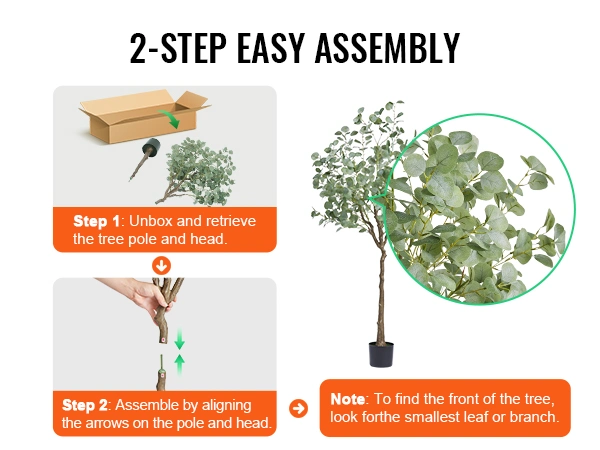 2-STEP EASY ASSEMBLY

Step 1: Unbox and retrieve the tree pole and head.

Step 2: Assemble by aligning the arrows on the pole and head.

Note: To find the front of the tree, look forthe smallest leaf or branch.