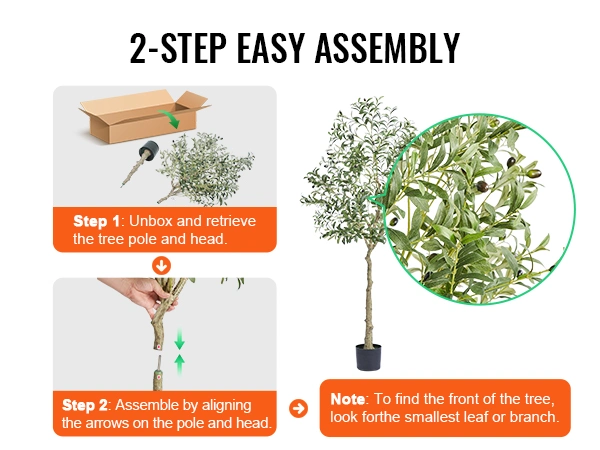 2-STEP EASY ASSEMBLY

Step 1: Unbox and retrieve the tree pole and head.

Step 2: Assemble by aligning the arrows on the pole and head.

Note: To find the front of the tree, look forthe smallest leaf or branch.