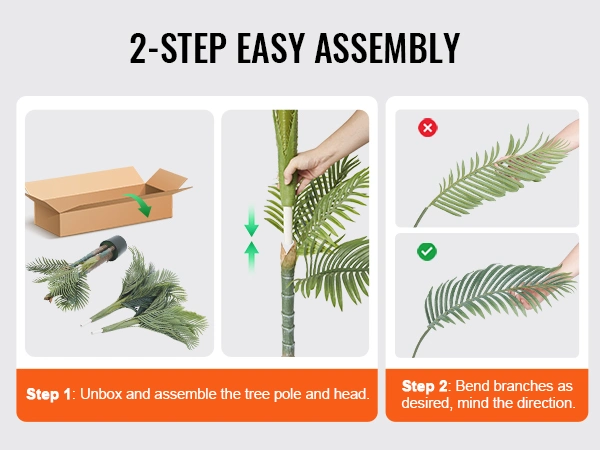 2-STEP EASY ASSEMBLY

Step 1: Unbox and assemble the tree pole and head.

Step 2: Bend branches as desired, mind the direction.