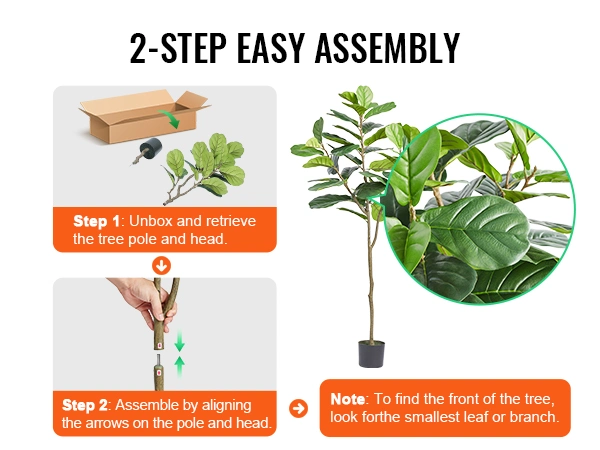 2-STEP EASY ASSEMBLY

Step 1: Unbox and retrieve the tree pole and head.

Step 2: Assemble by aligning the arrows on the pole and head.

Note: To find the front of the tree, look forthe smallest leaf or branch.