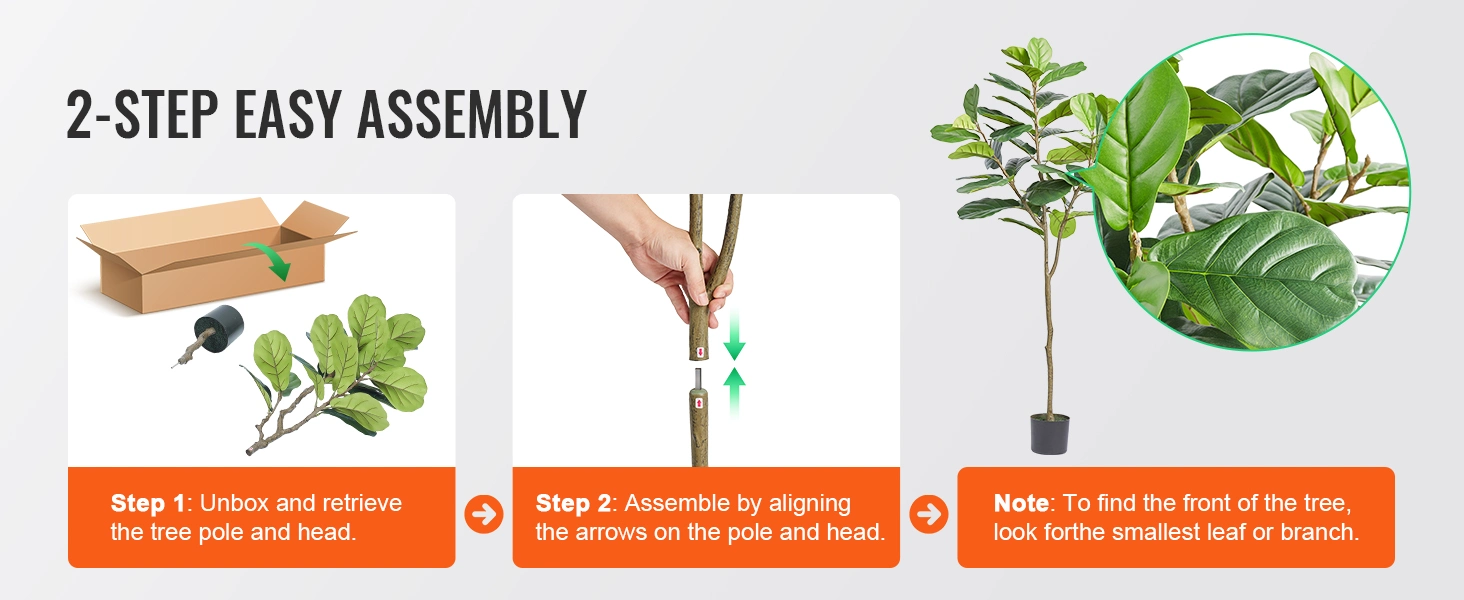 2-STEP EASY ASSEMBLY

Step 1: Unbox and retrieve the tree pole and head.

Step 2: Assemble by aligning the arrows on the pole and head.

Note: To find the front of the tree, look forthe smallest leaf or branch.