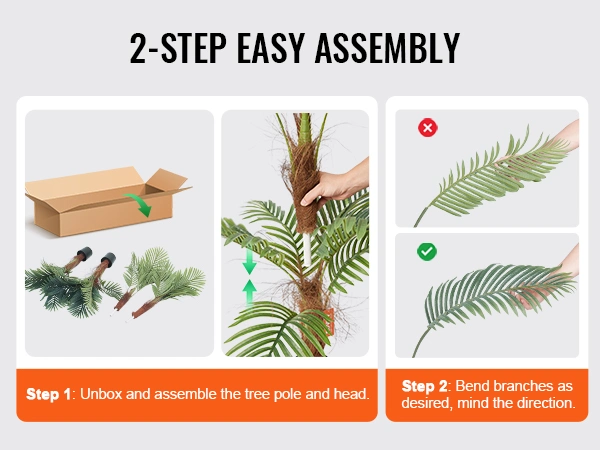 2-STEP EASY ASSEMBLY

Step 1: Unbox and assemble the tree pole and head.

Step 2: Bend branches as desired, mind the direction.