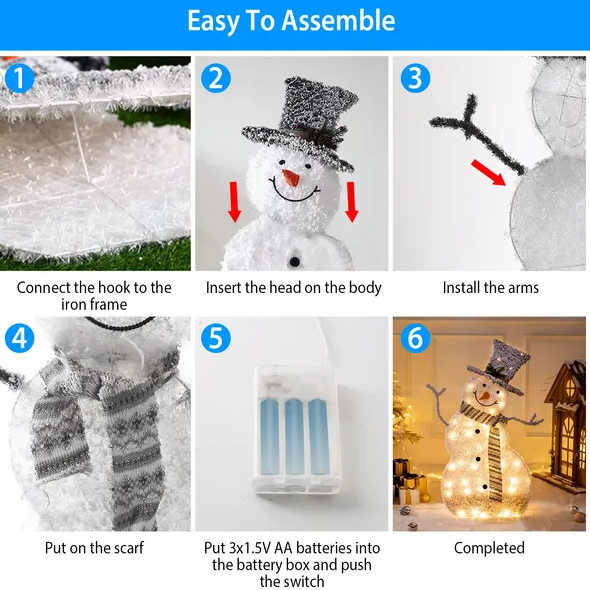 Easy To Assemble

1

Connect the hook to the iron frame

2

Insert the head on the body

3

Install the arms

4

Put on the scarf

5

Put 3x1.5V AA batteries into the battery box and push the switch

6

Completed